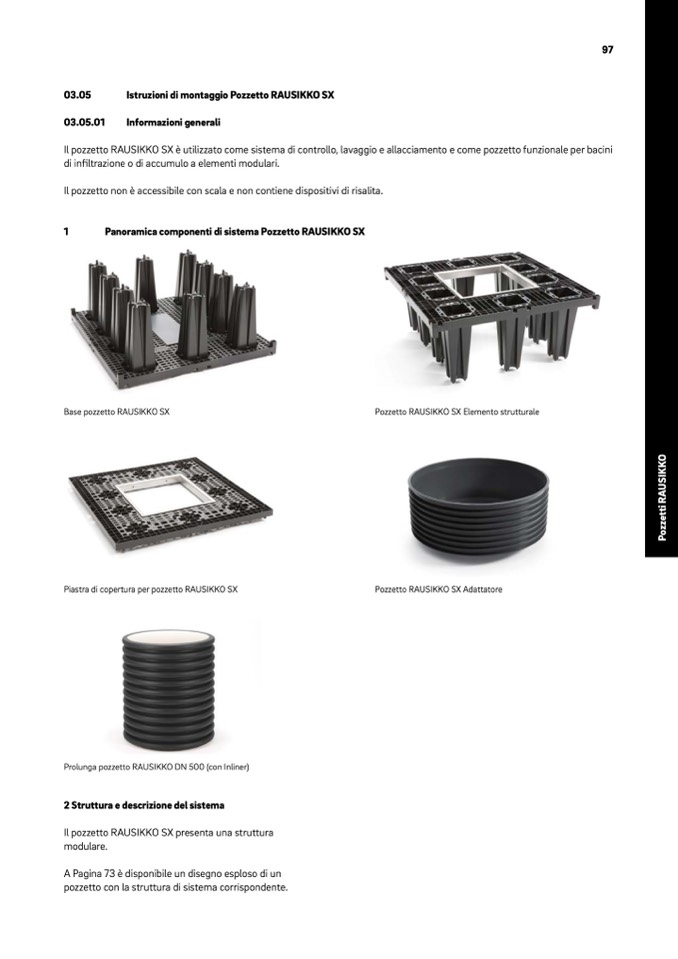 97

03.05 Istruzioni di montaggio Pozzetto RAUSIKKO SX

03.05.01 Informazioni generali

Il pozzetto RAUSIKKO SX è utilizzato come sistema di controllo, lavaggio e allacciamento e come pozzetto funzionale per bacini di infiltrazione o di accumulo a elementi modulari.

Il pozzetto non è accessibile con scala e non contiene dispositivi di risalita.

1 Panoramica componenti di sistema Pozzetto RAUSIKKO SX

Base pozzetto RAUSIKKO SX

Pozzetto RAUSIKKO SX Elemento strutturale

Piastra di copertura per pozzetto RAUSIKKO SX

Pozzetto RAUSIKKO SX Adattatore

Prolunga pozzetto RAUSIKKO DN 500 (con Inliner)

2 Struttura e descrizione del sistema

Il pozzetto RAUSIKKO SX presenta una struttura modulare.

A Pagina 73 è disponibile un disegno esploso di un pozzetto con la struttura di sistema corrispondente.

Pozzetti RAUSIKKO