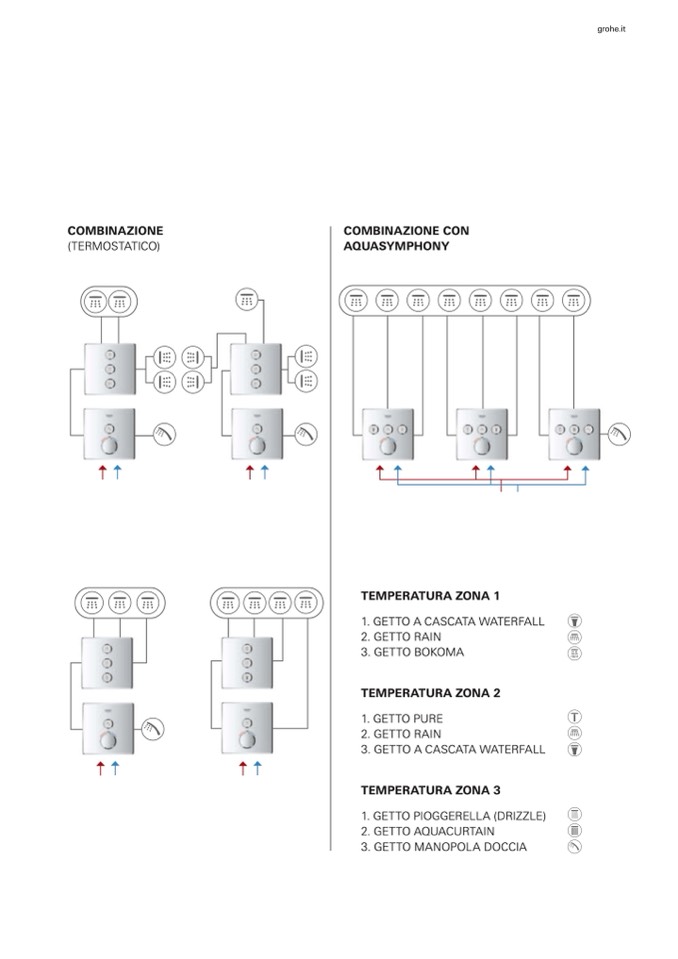 grohe.it

COMBINAZIONE
(TERMOSTATICO)

COMBINAZIONE CON AQUASYMPHONY

TEMPERATURA ZONA 1

1. GETTO A CASCATA WATERFALL
2. GETTO RAIN
3. GETTO BOKOMA

TEMPERATURA ZONA 2

1. GETTO PURE
2. GETTO RAIN
3. GETTO A CASCATA WATERFALL

TEMPERATURA ZONA 3

1. GETTO PIOGGERELLA (DRIZZLE)
2. GETTO AQUACURTAIN
3. GETTO MANOPOLA DOCCIA