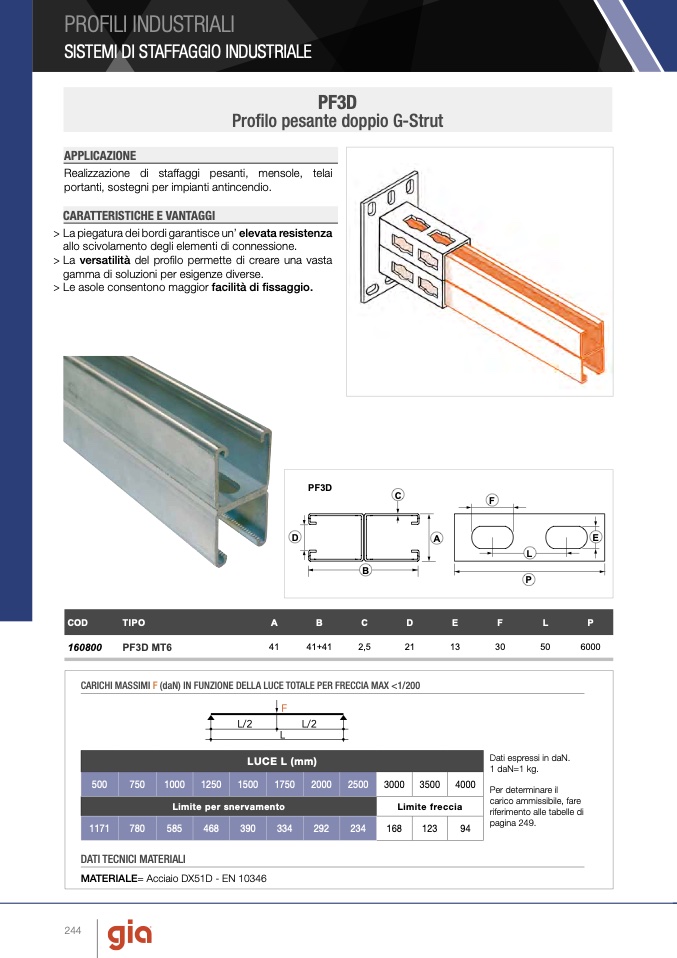 PROFILI INDUSTRIALI
SISTEMI DI STAFFAGGIO INDUSTRIALE

PF3D
Profilo pesante doppio G-Strut

APPLICAZIONE
Realizzazione di staffaggi pesanti, mensole, telai portanti, sostegni per impianti antincendio.

CARATTERISTICHE E VANTAGGI
> La piegatura dei bordi garantisce un' elevata resistenza allo scivolamento degli elementi di connessione.
> La versatilità del profilo permette di creare una vasta gamma di soluzioni per esigenze diverse.
> Le asole consentono maggior facilità di fissaggio.

PF3D
C
D
A
B
F
E
L
P

| COD | TIPO | A | B | C | D | E | F | L | P |
|---|---|---|---|---|---|---|---|---|---|
| 160800 | PF3D MT6 | 41 | 41+41 | 2,5 | 21 | 13 | 30 | 50 | 6000 |

CARICHI MASSIMI F (daN) IN FUNZIONE DELLA LUCE TOTALE PER FRECCIA MAX <1/200

F
L/2
L/2
L

| LUCE L (mm) | | | | | | | | | | |
|---|---|---|---|---|---|---|---|---|---|---|
| 500 | 750 | 1000 | 1250 | 1500 | 1750 | 2000 | 2500 | 3000 | 3500 | 4000 |
| Limite per snervamento | | | | | | | | Limite freccia | | |
| 1171 | 780 | 585 | 468 | 390 | 334 | 292 | 234 | 168 | 123 | 94 |

Dati espressi in daN.
1 daN=1 kg.

Per determinare il carico ammissibile, fare riferimento alle tabelle di pagina 249.

DATI TECNICI MATERIALI
MATERIALE= Acciaio DX51D - EN 10346

244
gia