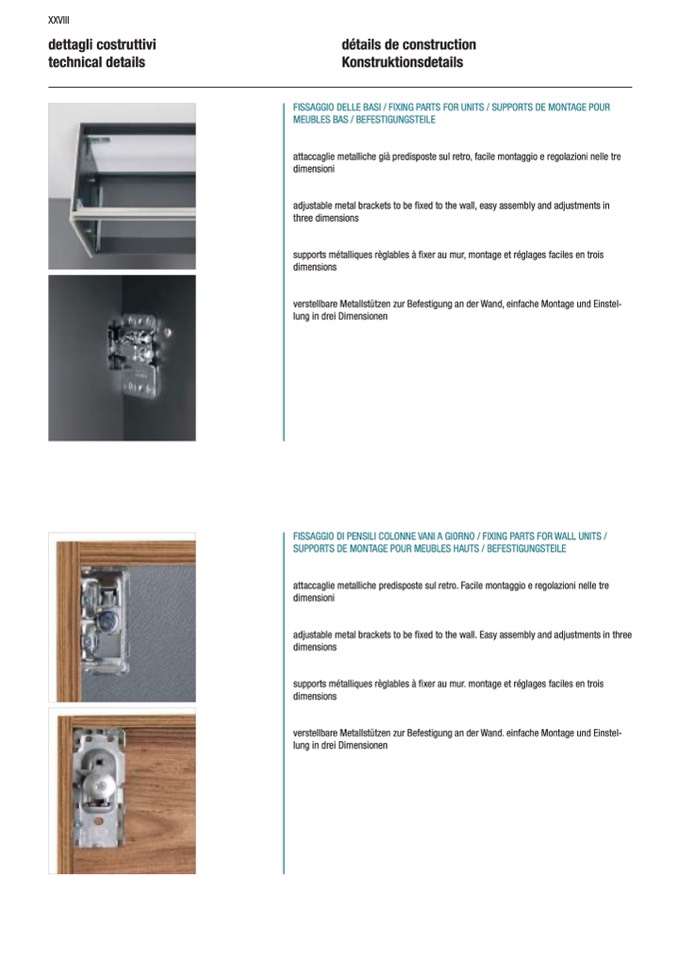 XXVIII

dettagli costruttivi
technical details

détails de construction
Konstruktionsdetails

FISSAGGIO DELLE BASI / FIXING PARTS FOR UNITS / SUPPORTS DE MONTAGE POUR MEUBLES BAS / BEFESTIGUNGSTEILE

attaccaglie metalliche già predisposte sul retro, facile montaggio e regolazioni nelle tre dimensioni

adjustable metal brackets to be fixed to the wall, easy assembly and adjustments in three dimensions

supports métalliques règlables à fixer au mur, montage et réglages faciles en trois dimensions

verstellbare Metallstützen zur Befestigung an der Wand, einfache Montage und Einstellung in drei Dimensionen

FISSAGGIO DI PENSILI COLONNE VANI A GIORNO / FIXING PARTS FOR WALL UNITS / SUPPORTS DE MONTAGE POUR MEUBLES HAUTS / BEFESTIGUNGSTEILE

attaccaglie metalliche predisposte sul retro. Facile montaggio e regolazioni nelle tre dimensioni

adjustable metal brackets to be fixed to the wall. Easy assembly and adjustments in three dimensions

supports métalliques règlables à fixer au mur. montage et réglages faciles en trois dimensions

verstellbare Metallstützen zur Befestigung an der Wand. einfache Montage und Einstellung in drei Dimensionen