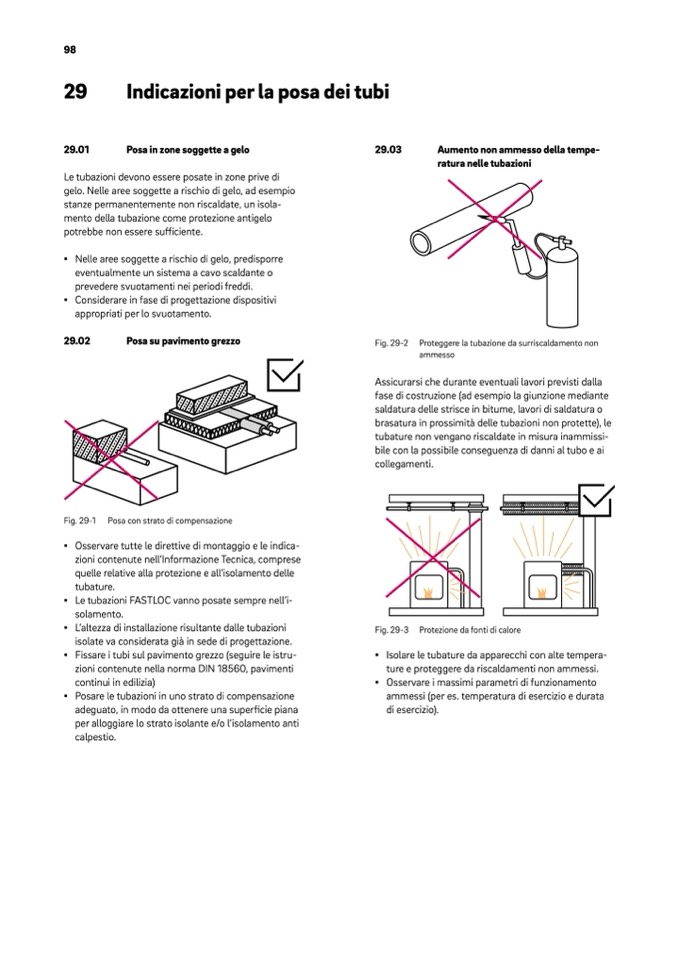 98

29 Indicazioni per la posa dei tubi

29.01 Posa in zone soggette a gelo

Le tubazioni devono essere posate in zone prive di gelo. Nelle aree soggette a rischio di gelo, ad esempio stanze permanentemente non riscaldate, un isolamento della tubazione come protezione antigelo potrebbe non essere sufficiente.

• Nelle aree soggette a rischio di gelo, predisporre eventualmente un sistema a cavo scaldante o prevedere svuotamenti nei periodi freddi.
• Considerare in fase di progettazione dispositivi appropriati per lo svuotamento.

29.02 Posa su pavimento grezzo

Fig. 29-1 Posa con strato di compensazione

• Osservare tutte le direttive di montaggio e le indicazioni contenute nell'Informazione Tecnica, comprese quelle relative alla protezione e all'isolamento delle tubature.
• Le tubazioni FASTLOC vanno posate sempre nell'isolamento.
• L'altezza di installazione risultante dalle tubazioni isolate va considerata già in sede di progettazione.
• Fissare i tubi sul pavimento grezzo (seguire le istruzioni contenute nella norma DIN 18560, pavimenti continui in edilizia)
• Posare le tubazioni in uno strato di compensazione adeguato, in modo da ottenere una superficie piana per alloggiare lo strato isolante e/o l'isolamento anti calpestio.

29.03 Aumento non ammesso della temperatura nelle tubazioni

Fig. 29-2 Proteggere la tubazione da surriscaldamento non ammesso

Assicurarsi che durante eventuali lavori previsti dalla fase di costruzione (ad esempio la giunzione mediante saldatura delle strisce in bitume, lavori di saldatura o brasatura in prossimità delle tubazioni non protette), le tubature non vengano riscaldate in misura inammissibile con la possibile conseguenza di danni al tubo e ai collegamenti.

Fig. 29-3 Protezione da fonti di calore

• Isolare le tubature da apparecchi con alte temperature e proteggere da riscaldamenti non ammessi.
• Osservare i massimi parametri di funzionamento ammessi (per es. temperatura di esercizio e durata di esercizio).