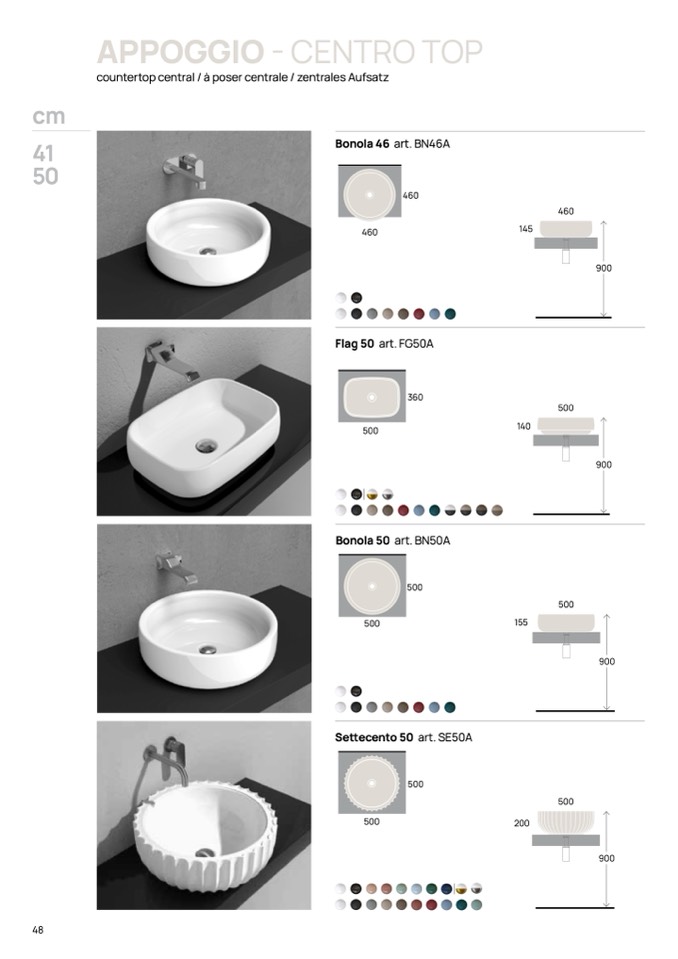 APPOGGIO - CENTRO TOP
countertop central / à poser centrale / zentrales Aufsatz

cm
41
50

Bonola 46 art. BN46A
460
460
460
145
900

Flag 50 art. FG50A
360
500
500
140
900

Bonola 50 art. BN50A
500
500
500
155
900

Settecento 50 art. SE50A
500
500
500
200
900

48