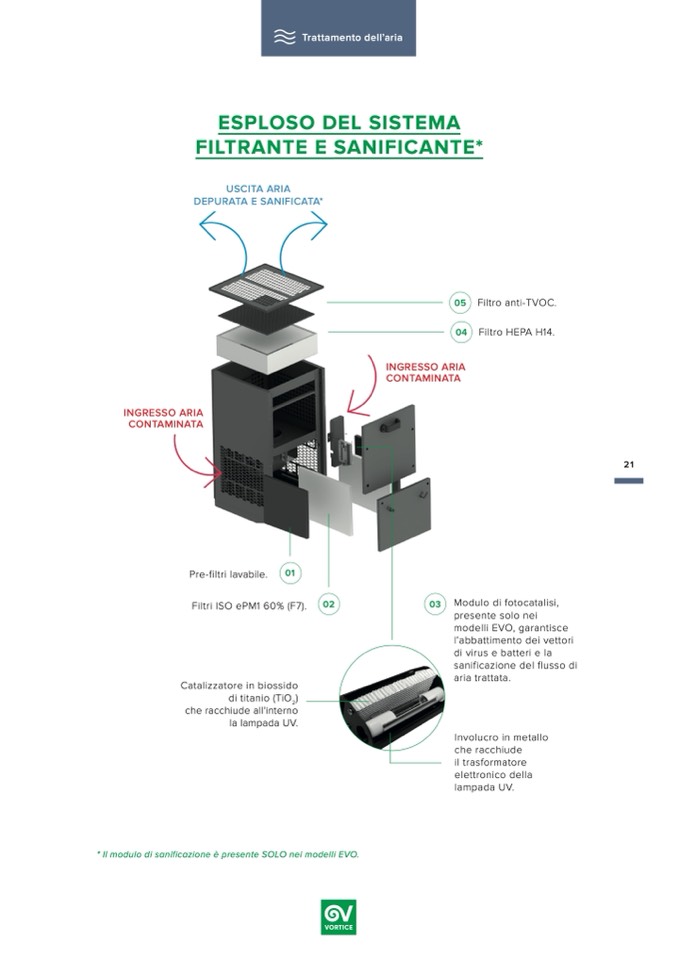 Trattamento dell'aria

ESPLOSO DEL SISTEMA FILTRANTE E SANIFICANTE*

USCITA ARIA DEPURATA E SANIFICATA*

05 Filtro anti-TVOC.

04 Filtro HEPA H14.

INGRESSO ARIA CONTAMINATA

INGRESSO ARIA CONTAMINATA

21

Pre-filtri lavabile. 01

Filtri ISO ePM1 60% (F7). 02

03 Modulo di fotocatalisi, presente solo nei modelli EVO, garantisce l'abbattimento dei vettori di virus e batteri e la sanificazione del flusso di aria trattata.

Catalizzatore in biossido di titanio ($TiO_2$) che racchiude all'interno la lampada UV.

Involucro in metallo che racchiude il trasformatore elettronico della lampada UV.

* Il modulo di sanificazione è presente SOLO nei modelli EVO.

VORTICE