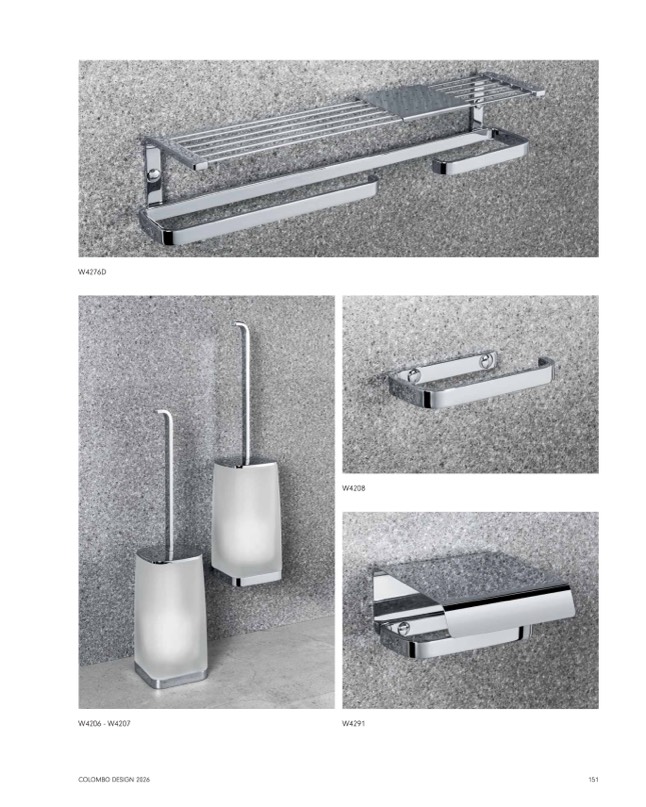 W4276D

W4206 - W4207

W4208

W4291

COLOMBO DESIGN 2026

151