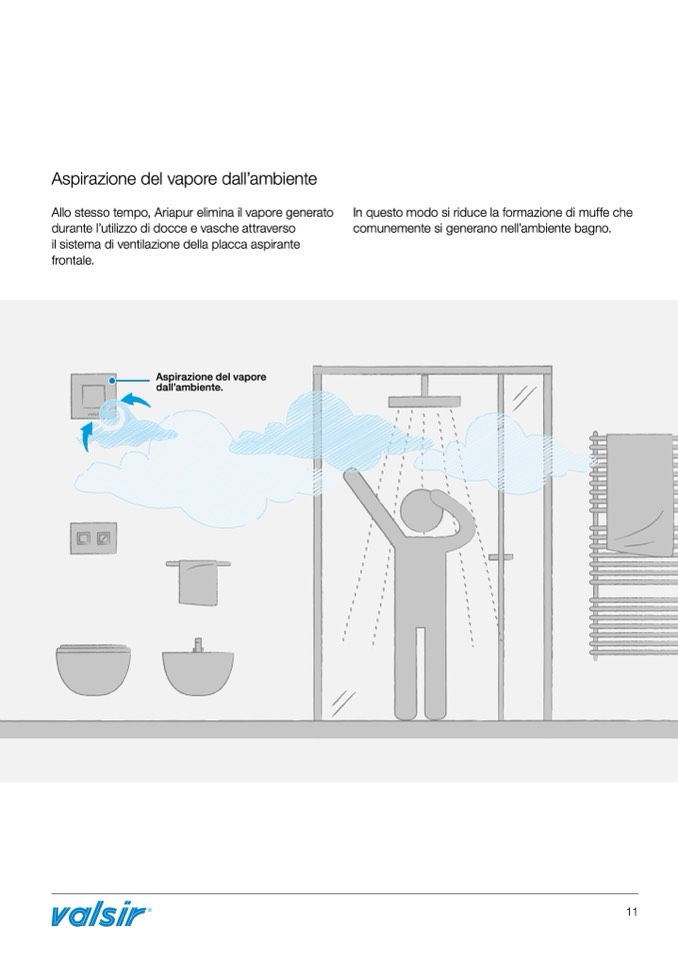 Aspirazione del vapore dall'ambiente

Allo stesso tempo, Ariapur elimina il vapore generato durante l'utilizzo di docce e vasche attraverso il sistema di ventilazione della placca aspirante frontale.

In questo modo si riduce la formazione di muffe che comunemente si generano nell'ambiente bagno.

Aspirazione del vapore dall'ambiente.

valsir®

11