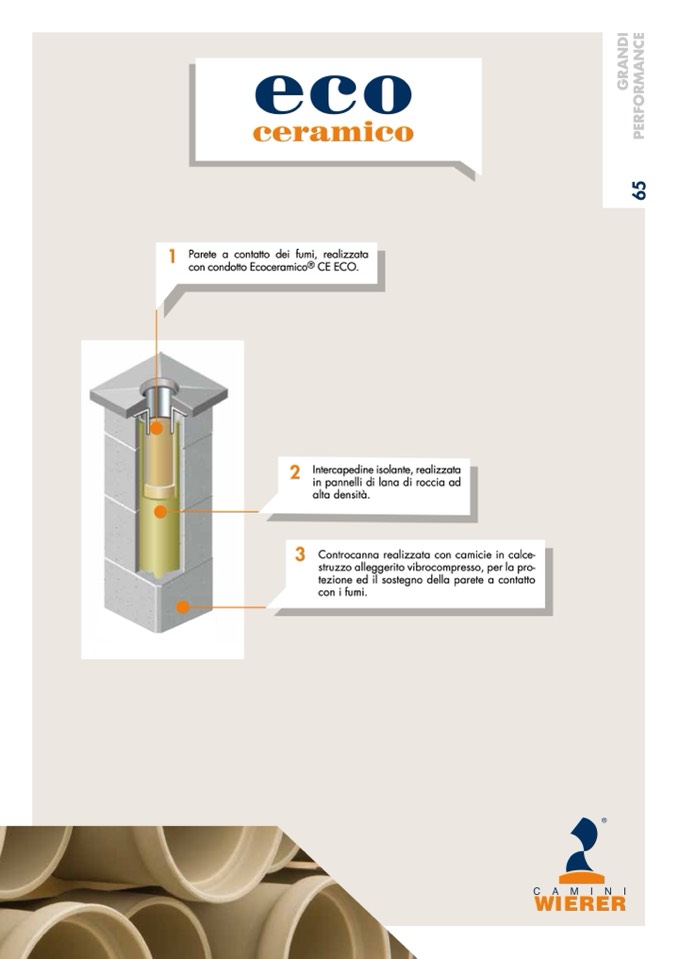 eco
ceramico

GRANDI PERFORMANCE

65

1 Parete a contatto dei fumi, realizzata con condotto Ecoceramico® CE ECO.

2 Intercapedine isolante, realizzata in pannelli di lana di roccia ad alta densità.

3 Controcanna realizzata con camicie in calcestruzzo alleggerito vibrocompresso, per la protezione ed il sostegno della parete a contatto con i fumi.

CAMINI WIERER