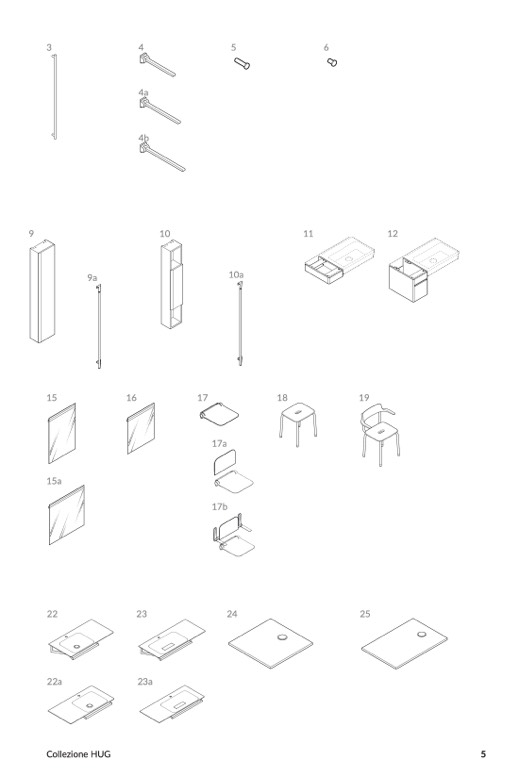 3
4
4a
4b
5
6
9
9a
10
10a
11
12
15
15a
16
17
17a
17b
18
19
22
22a
23
23a
24
25

Collezione HUG 5