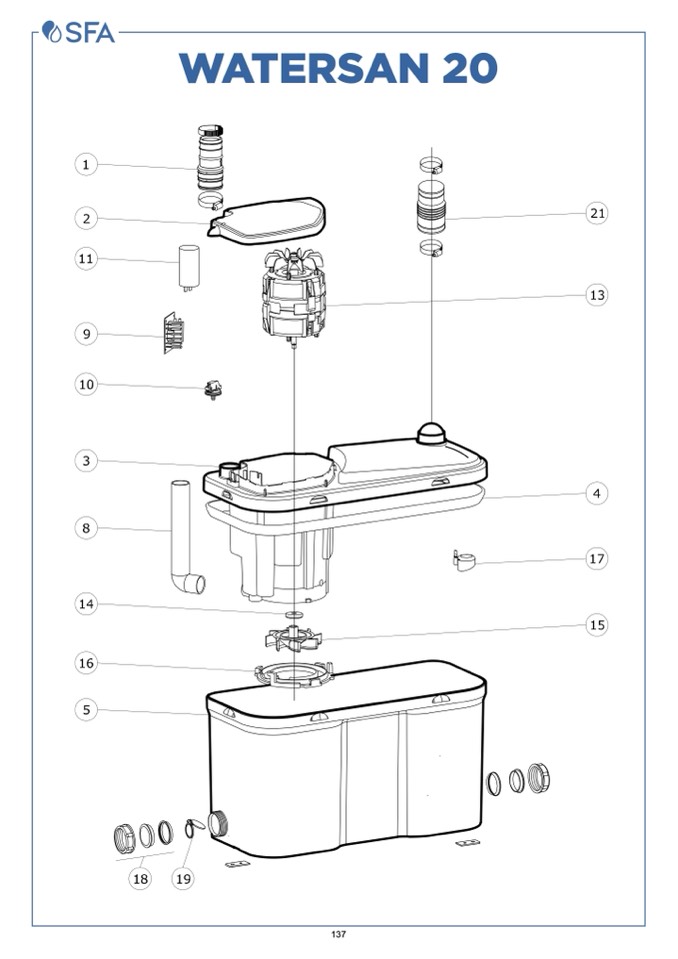 SFA

WATERSAN 20

1
2
11
9
10
3
8
14
16
5
18
19
21
13
4
17
15

137