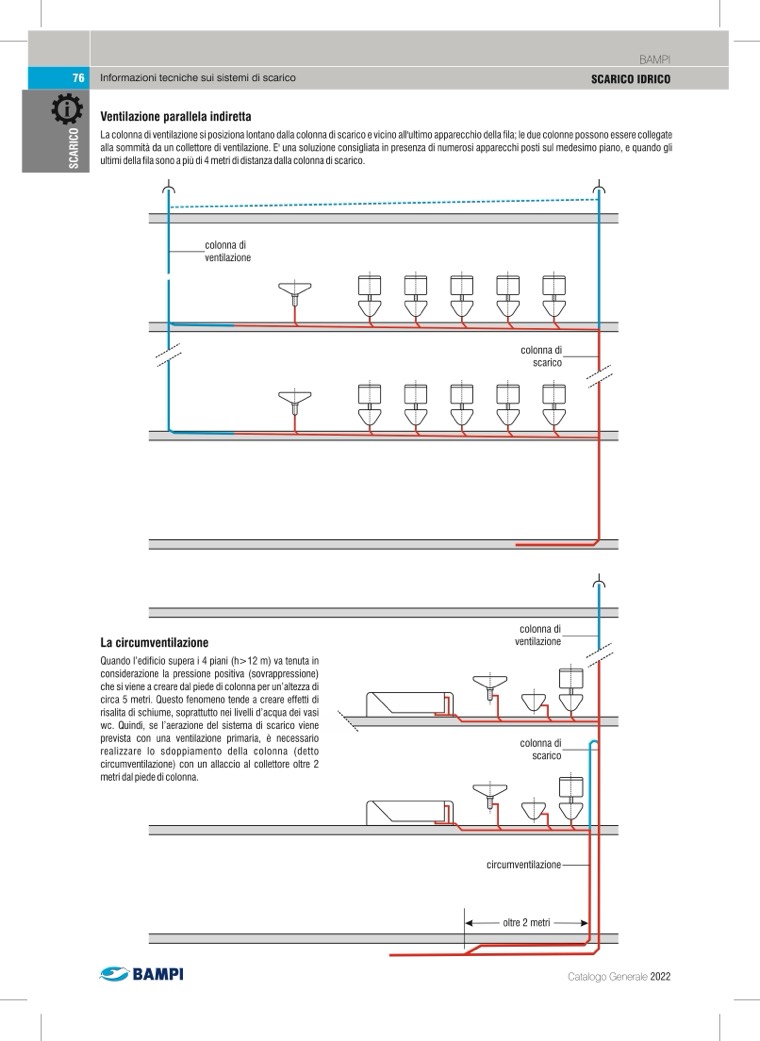 BAMPI

76 Informazioni tecniche sui sistemi di scarico

SCARICO IDRICO

SCARICO

Ventilazione parallela indiretta

La colonna di ventilazione si posiziona lontano dalla colonna di scarico e vicino all'ultimo apparecchio della fila; le due colonne possono essere collegate alla sommità da un collettore di ventilazione. E' una soluzione consigliata in presenza di numerosi apparecchi posti sul medesimo piano, e quando gli ultimi della fila sono a più di 4 metri di distanza dalla colonna di scarico.

colonna di ventilazione

colonna di scarico

La circumventilazione

Quando l'edificio supera i 4 piani (h>12 m) va tenuta in considerazione la pressione positiva (sovrappressione) che si viene a creare dal piede di colonna per un'altezza di circa 5 metri. Questo fenomeno tende a creare effetti di risalita di schiume, soprattutto nei livelli d'acqua dei vasi wc. Quindi, se l'aerazione del sistema di scarico viene prevista con una ventilazione primaria, è necessario realizzare lo sdoppiamento della colonna (detto circumventilazione) con un allaccio al collettore oltre 2 metri dal piede di colonna.

colonna di ventilazione

colonna di scarico

circumventilazione

oltre 2 metri

BAMPI

Catalogo Generale 2022