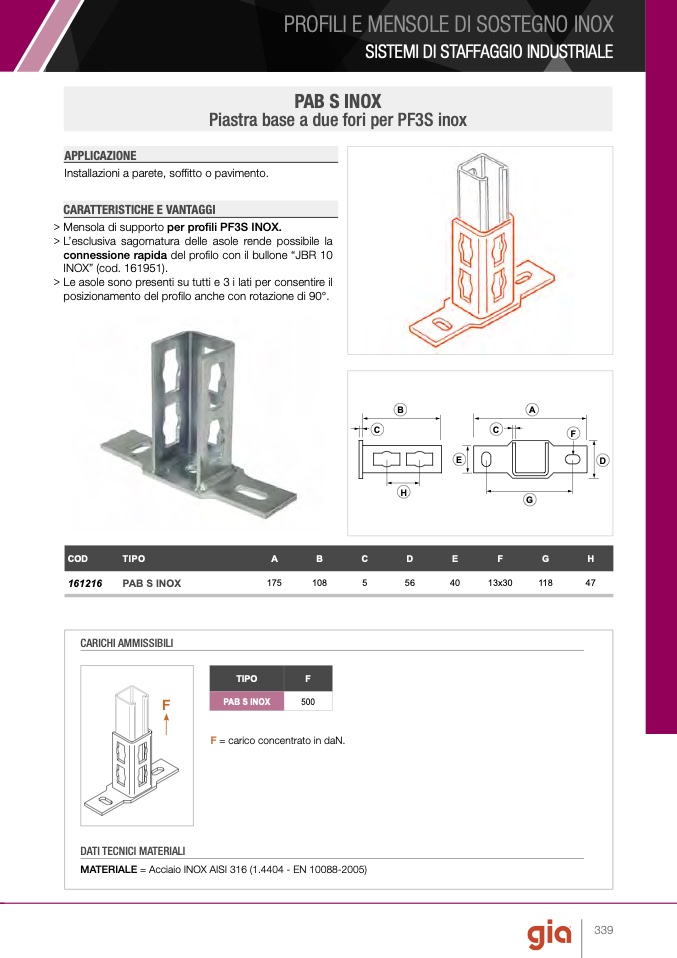 PROFILI E MENSOLE DI SOSTEGNO INOX
SISTEMI DI STAFFAGGIO INDUSTRIALE

PAB S INOX
Piastra base a due fori per PF3S inox

APPLICAZIONE
Installazioni a parete, soffitto o pavimento.

CARATTERISTICHE E VANTAGGI
> Mensola di supporto per profili PF3S INOX.
> L'esclusiva sagomatura delle asole rende possibile la connessione rapida del profilo con il bullone "JBR 10 INOX" (cod. 161951).
> Le asole sono presenti su tutti e 3 i lati per consentire il posizionamento del profilo anche con rotazione di 90°.

B
C
H
A
C
F
E
D
G

| COD | TIPO | A | B | C | D | E | F | G | H |
|---|---|---|---|---|---|---|---|---|---|
| 161216 | PAB S INOX | 175 | 108 | 5 | 56 | 40 | 13x30 | 118 | 47 |

CARICHI AMMISSIBILI

F

| TIPO | F |
|---|---|
| PAB S INOX | 500 |

F = carico concentrato in daN.

DATI TECNICI MATERIALI
MATERIALE = Acciaio INOX AISI 316 (1.4404 - EN 10088-2005)

gia
339