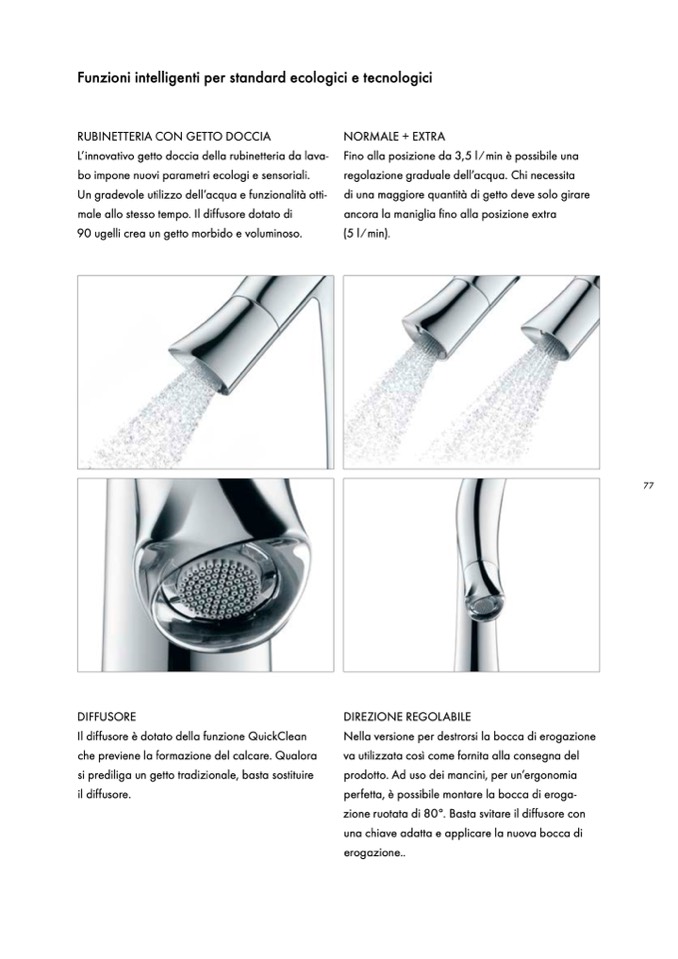 Funzioni intelligenti per standard ecologici e tecnologici

RUBINETTERIA CON GETTO DOCCIA
L'innovativo getto doccia della rubinetteria da lavabo impone nuovi parametri ecologi e sensoriali. Un gradevole utilizzo dell'acqua e funzionalità ottimale allo stesso tempo. Il diffusore dotato di 90 ugelli crea un getto morbido e voluminoso.

NORMALE + EXTRA
Fino alla posizione da 3,5 l/min è possibile una regolazione graduale dell'acqua. Chi necessita di una maggiore quantità di getto deve solo girare ancora la maniglia fino alla posizione extra (5 l/min).

77

DIFFUSORE
Il diffusore è dotato della funzione QuickClean che previene la formazione del calcare. Qualora si prediliga un getto tradizionale, basta sostituire il diffusore.

DIREZIONE REGOLABILE
Nella versione per destrorsi la bocca di erogazione va utilizzata così come fornita alla consegna del prodotto. Ad uso dei mancini, per un'ergonomia perfetta, è possibile montare la bocca di erogazione ruotata di 80°. Basta svitare il diffusore con una chiave adatta e applicare la nuova bocca di erogazione..