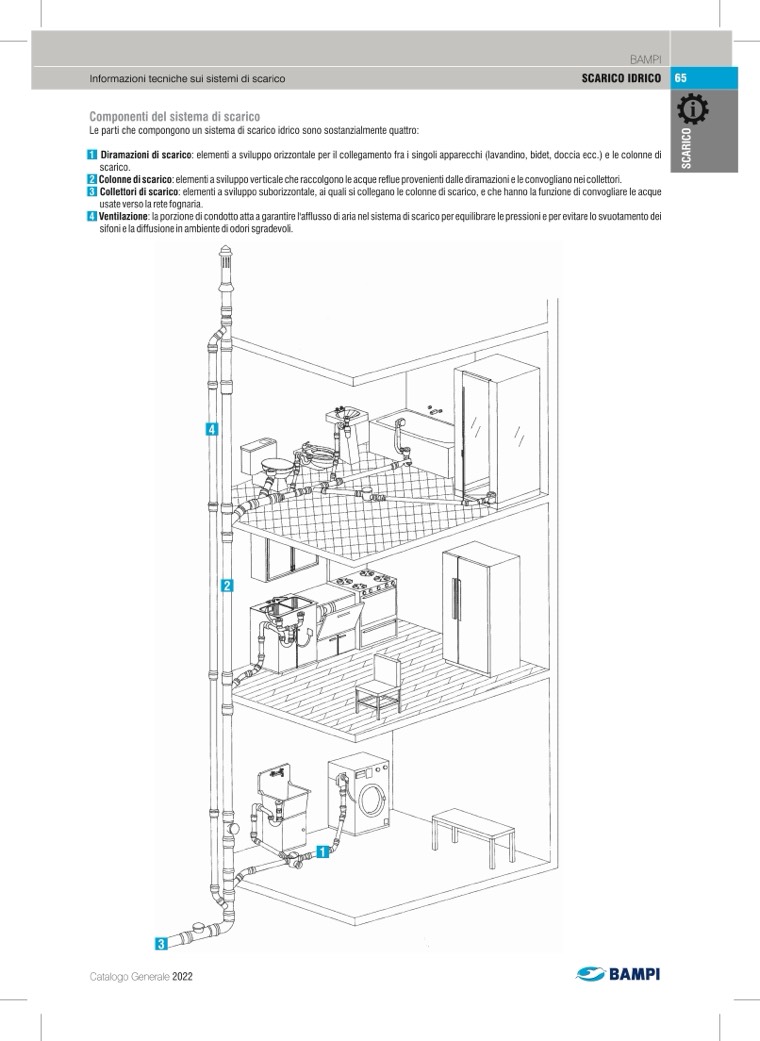 BAMPI

Informazioni tecniche sui sistemi di scarico

SCARICO IDRICO

65

SCARICO

Componenti del sistema di scarico

Le parti che compongono un sistema di scarico idrico sono sostanzialmente quattro:

1 Diramazioni di scarico: elementi a sviluppo orizzontale per il collegamento fra i singoli apparecchi (lavandino, bidet, doccia ecc.) e le colonne di scarico.
2 Colonne di scarico: elementi a sviluppo verticale che raccolgono le acque reflue provenienti dalle diramazioni e le convogliano nei collettori.
3 Collettori di scarico: elementi a sviluppo suborizzontale, ai quali si collegano le colonne di scarico, e che hanno la funzione di convogliare le acque usate verso la rete fognaria.
4 Ventilazione: la porzione di condotto atta a garantire l'afflusso di aria nel sistema di scarico per equilibrare le pressioni e per evitare lo svuotamento dei sifoni e la diffusione in ambiente di odori sgradevoli.

4

2

1

3

Catalogo Generale 2022

BAMPI