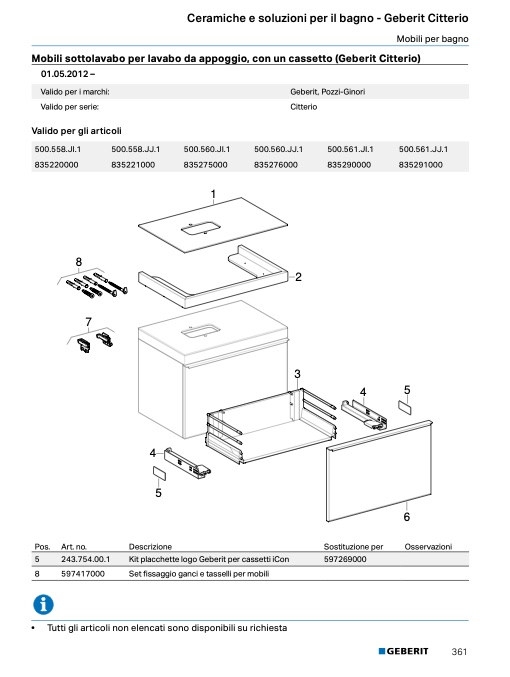 Ceramiche e soluzioni per il bagno - Geberit Citterio

Mobili per bagno

Mobili sottolavabo per lavabo da appoggio, con un cassetto (Geberit Citterio)

01.05.2012 –

| Valido per i marchi: | Geberit, Pozzi-Ginori |
|---|---|
| Valido per serie: | Citterio |

Valido per gli articoli

| 500.558.JI.1 | 500.558.JJ.1 | 500.560.JI.1 | 500.560.JJ.1 | 500.561.JI.1 | 500.561.JJ.1 |
|---|---|---|---|---|---|
| 835220000 | 835221000 | 835275000 | 835276000 | 835290000 | 835291000 |

1
8
2
7
3
4
5
4
5
6

| Pos. | Art. no. | Descrizione | Sostituzione per | Osservazioni |
|---|---|---|---|---|
| 5 | 243.754.00.1 | Kit placchette logo Geberit per cassetti iCon | 597269000 | |
| 8 | 597417000 | Set fissaggio ganci e tasselli per mobili | | |

• Tutti gli articoli non elencati sono disponibili su richiesta

GEBERIT 361