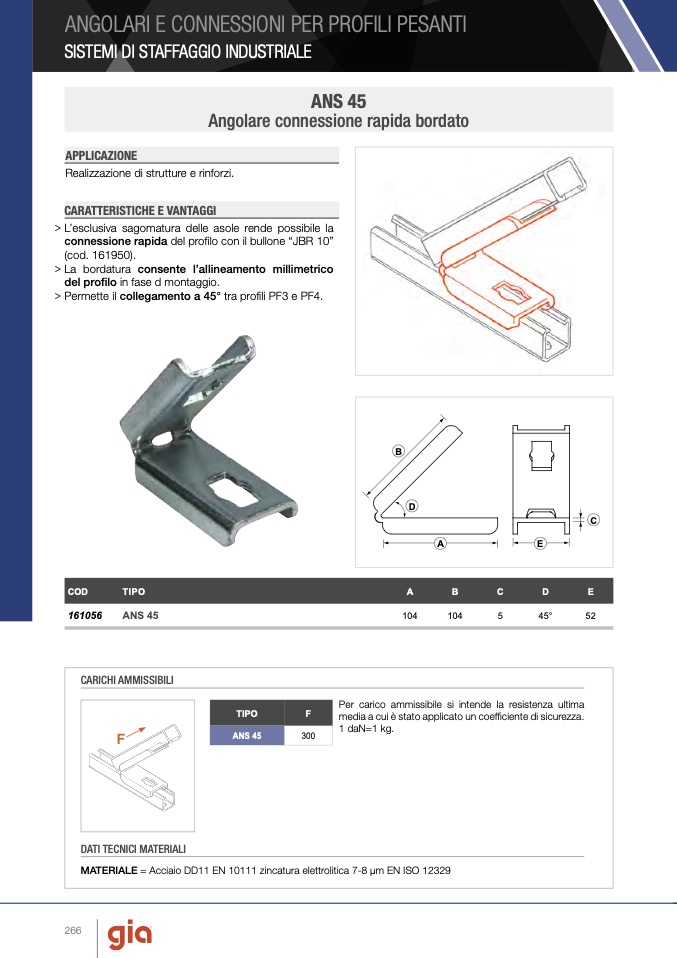 ANGOLARI E CONNESSIONI PER PROFILI PESANTI
SISTEMI DI STAFFAGGIO INDUSTRIALE

ANS 45
Angolare connessione rapida bordato

APPLICAZIONE
Realizzazione di strutture e rinforzi.

CARATTERISTICHE E VANTAGGI
> L'esclusiva sagomatura delle asole rende possibile la connessione rapida del profilo con il bullone "JBR 10" (cod. 161950).
> La bordatura consente l'allineamento millimetrico del profilo in fase d montaggio.
> Permette il collegamento a 45° tra profili PF3 e PF4.

B
D
A
C
E

| COD | TIPO | A | B | C | D | E |
|---|---|---|---|---|---|---|
| 161056 | ANS 45 | 104 | 104 | 5 | 45° | 52 |

CARICHI AMMISSIBILI

F

| TIPO | F |
|---|---|
| ANS 45 | 300 |

Per carico ammissibile si intende la resistenza ultima media a cui è stato applicato un coefficiente di sicurezza. 1 daN=1 kg.

DATI TECNICI MATERIALI
MATERIALE = Acciaio DD11 EN 10111 zincatura elettrolitica 7-8 µm EN ISO 12329

266
gia