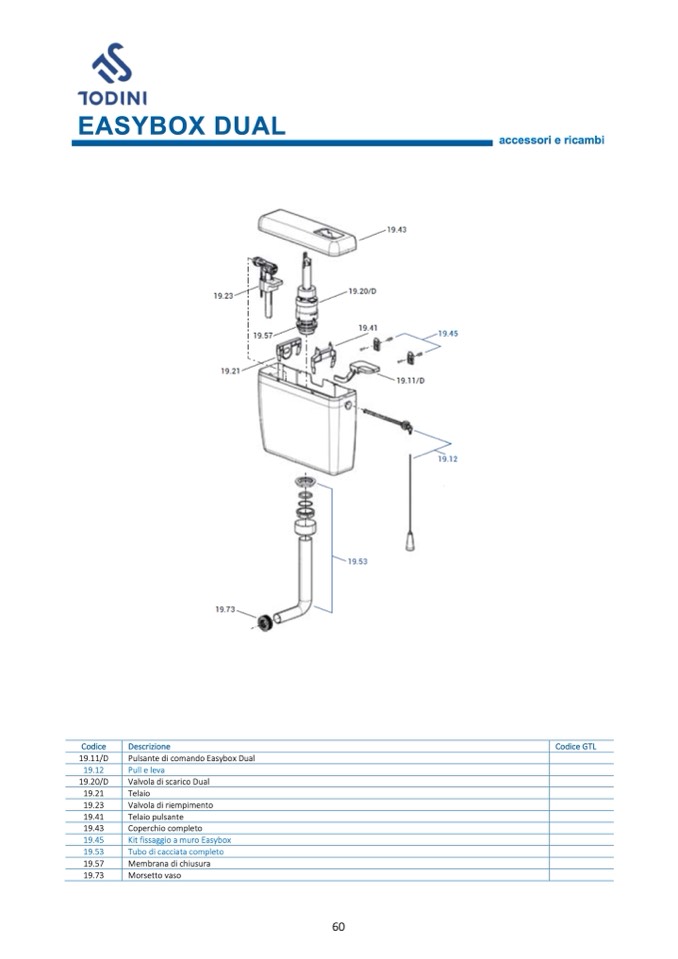 TODINI
EASYBOX DUAL

accessori e ricambi

19.43
19.23
19.20/D
19.57
19.41
19.45
19.21
19.11/D
19.12
19.53
19.73

| Codice | Descrizione | Codice GTL |
|---|---|---|
| 19.11/D | Pulsante di comando Easybox Dual | |
| 19.12 | Pull e leva | |
| 19.20/D | Valvola di scarico Dual | |
| 19.21 | Telaio | |
| 19.23 | Valvola di riempimento | |
| 19.41 | Telaio pulsante | |
| 19.43 | Coperchio completo | |
| 19.45 | Kit fissaggio a muro Easybox | |
| 19.53 | Tubo di cacciata completo | |
| 19.57 | Membrana di chiusura | |
| 19.73 | Morsetto vaso | |

60