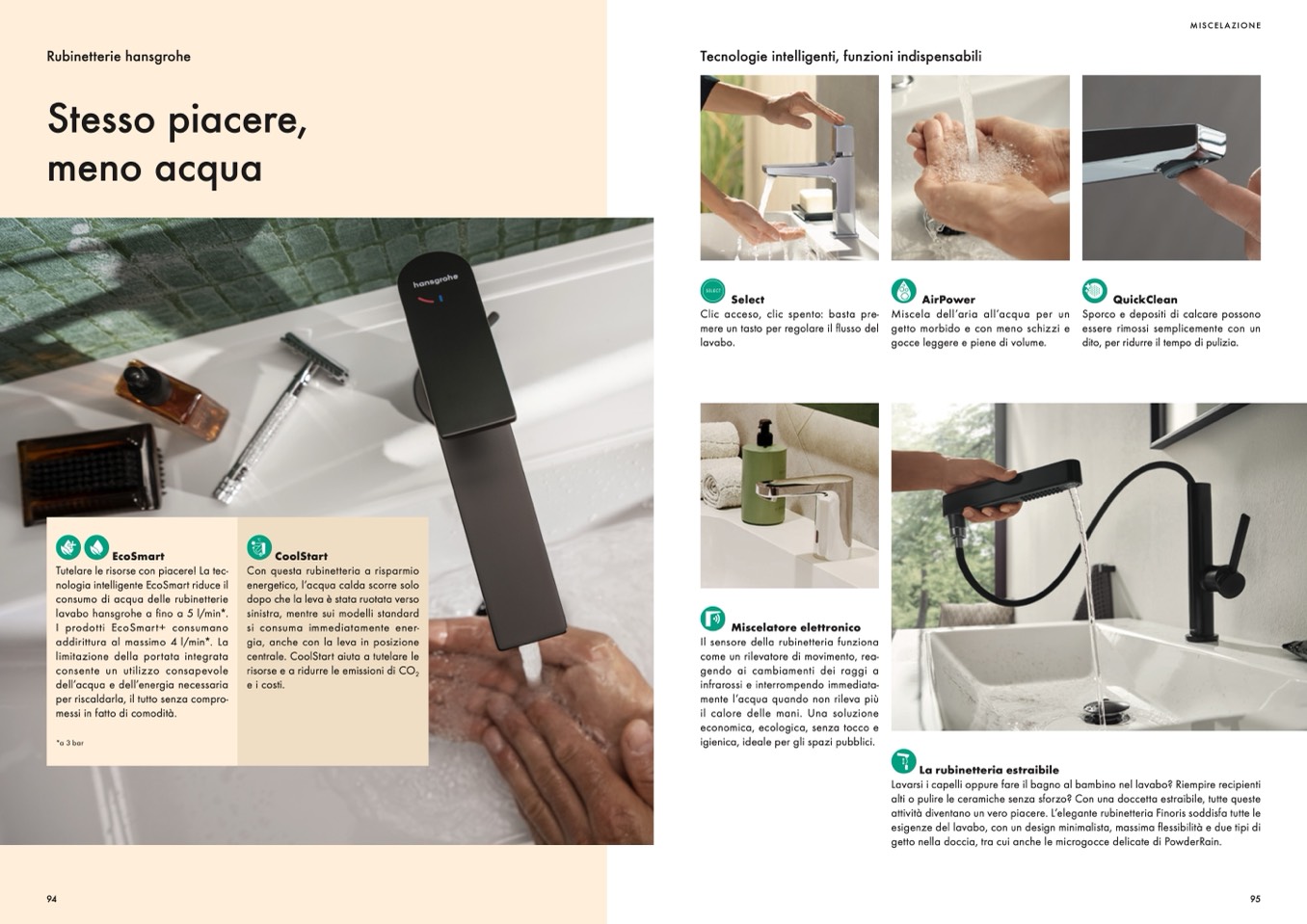 Rubinetterie hansgrohe

Stesso piacere, meno acqua

hansgrohe

EcoSmart
Tutelare le risorse con piacere! La tecnologia intelligente EcoSmart riduce il consumo di acqua delle rubinetterie lavabo hansgrohe a fino a 5 l/min*. I prodotti EcoSmart+ consumano addirittura al massimo 4 l/min*. La limitazione della portata integrata consente un utilizzo consapevole dell'acqua e dell'energia necessaria per riscaldarla, il tutto senza compromessi in fatto di comodità.

*a 3 bar

CoolStart
Con questa rubinetteria a risparmio energetico, l'acqua calda scorre solo dopo che la leva è stata ruotata verso sinistra, mentre sui modelli standard si consuma immediatamente energia, anche con la leva in posizione centrale. CoolStart aiuta a tutelare le risorse e a ridurre le emissioni di $CO_2$ e i costi.

94

MISCELAZIONE

Tecnologie intelligenti, funzioni indispensabili

SELECT
Select
Clic acceso, clic spento: basta premere un tasto per regolare il flusso del lavabo.

AirPower
Miscela dell'aria all'acqua per un getto morbido e con meno schizzi e gocce leggere e piene di volume.

QuickClean
Sporco e depositi di calcare possono essere rimossi semplicemente con un dito, per ridurre il tempo di pulizia.

Miscelatore elettronico
Il sensore della rubinetteria funziona come un rilevatore di movimento, reagendo ai cambiamenti dei raggi a infrarossi e interrompendo immediatamente l'acqua quando non rileva più il calore delle mani. Una soluzione economica, ecologica, senza tocco e igienica, ideale per gli spazi pubblici.

La rubinetteria estraibile
Lavarsi i capelli oppure fare il bagno al bambino nel lavabo? Riempire recipienti alti o pulire le ceramiche senza sforzo? Con una doccetta estraibile, tutte queste attività diventano un vero piacere. L'elegante rubinetteria Finoris soddisfa tutte le esigenze del lavabo, con un design minimalista, massima flessibilità e due tipi di getto nella doccia, tra cui anche le microgocce delicate di PowderRain.

95