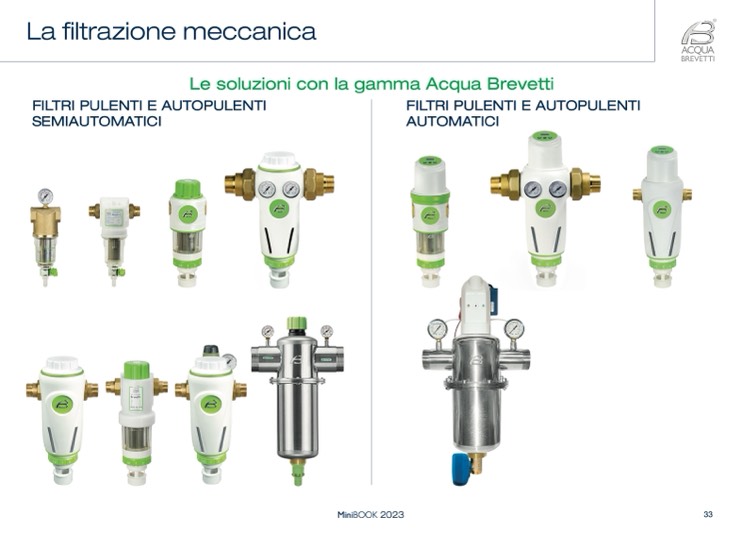 La filtrazione meccanica

ACQUA BREVETTI

Le soluzioni con la gamma Acqua Brevetti

FILTRI PULENTI E AUTOPULENTI SEMIAUTOMATICI

FILTRI PULENTI E AUTOPULENTI AUTOMATICI

MiniBOOK 2023

33