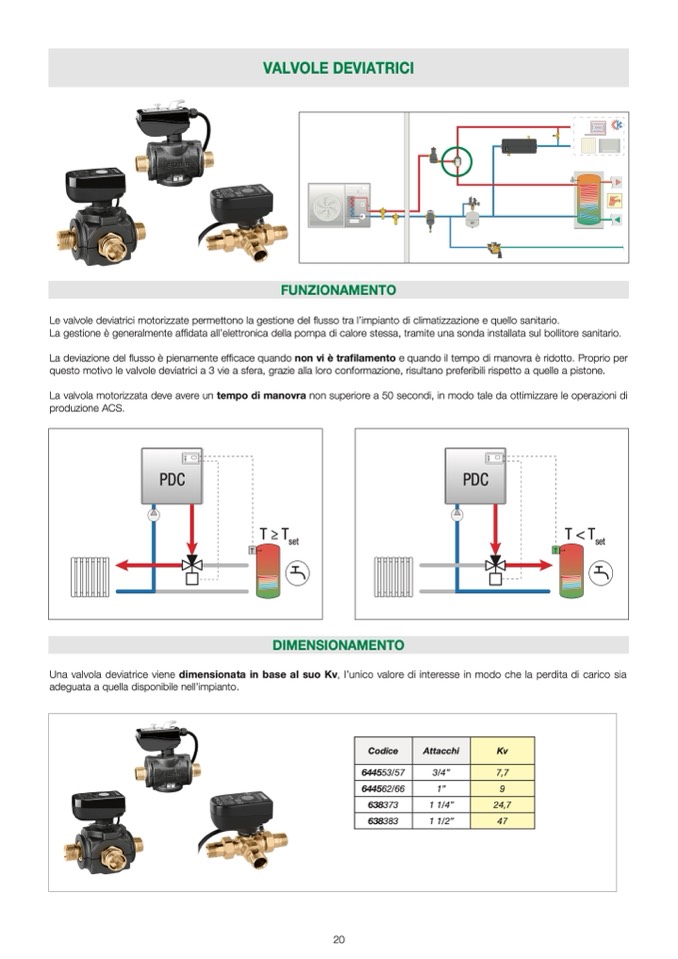 VALVOLE DEVIATRICI

FUNZIONAMENTO

Le valvole deviatrici motorizzate permettono la gestione del flusso tra l'impianto di climatizzazione e quello sanitario.
La gestione è generalmente affidata all'elettronica della pompa di calore stessa, tramite una sonda installata sul bollitore sanitario.

La deviazione del flusso è pienamente efficace quando non vi è trafilamento e quando il tempo di manovra è ridotto. Proprio per questo motivo le valvole deviatrici a 3 vie a sfera, grazie alla loro conformazione, risultano preferibili rispetto a quelle a pistone.

La valvola motorizzata deve avere un tempo di manovra non superiore a 50 secondi, in modo tale da ottimizzare le operazioni di produzione ACS.

PDC

$T \geq T_{set}$

PDC

$T < T_{set}$

DIMENSIONAMENTO

Una valvola deviatrice viene dimensionata in base al suo Kv, l'unico valore di interesse in modo che la perdita di carico sia adeguata a quella disponibile nell'impianto.

| Codice | Attacchi | Kv |
|---|---|---|
| 644553/57 | 3/4" | 7,7 |
| 644562/66 | 1" | 9 |
| 638373 | 1 1/4" | 24,7 |
| 638383 | 1 1/2" | 47 |

20