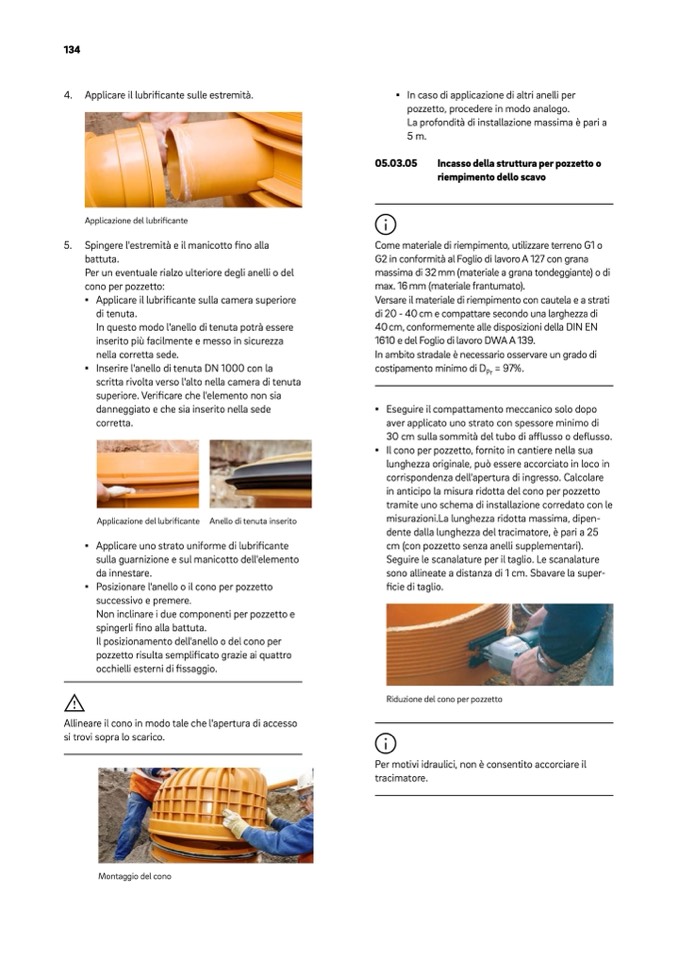 134

4. Applicare il lubrificante sulle estremità.

Applicazione del lubrificante

5. Spingere l'estremità e il manicotto fino alla battuta.
Per un eventuale rialzo ulteriore degli anelli o del cono per pozzetto:
• Applicare il lubrificante sulla camera superiore di tenuta.
In questo modo l'anello di tenuta potrà essere inserito più facilmente e messo in sicurezza nella corretta sede.
• Inserire l'anello di tenuta DN 1000 con la scritta rivolta verso l'alto nella camera di tenuta superiore. Verificare che l'elemento non sia danneggiato e che sia inserito nella sede corretta.

Applicazione del lubrificante    Anello di tenuta inserito

• Applicare uno strato uniforme di lubrificante sulla guarnizione e sul manicotto dell'elemento da innestare.
• Posizionare l'anello o il cono per pozzetto successivo e premere.
Non inclinare i due componenti per pozzetto e spingerli fino alla battuta.
Il posizionamento dell'anello o del cono per pozzetto risulta semplificato grazie ai quattro occhielli esterni di fissaggio.

Allineare il cono in modo tale che l'apertura di accesso si trovi sopra lo scarico.

Montaggio del cono

• In caso di applicazione di altri anelli per pozzetto, procedere in modo analogo.
La profondità di installazione massima è pari a 5 m.

05.03.05 Incasso della struttura per pozzetto o riempimento dello scavo

Come materiale di riempimento, utilizzare terreno G1 o G2 in conformità al Foglio di lavoro A 127 con grana massima di 32 mm (materiale a grana tondeggiante) o di max. 16 mm (materiale frantumato).
Versare il materiale di riempimento con cautela e a strati di 20 - 40 cm e compattare secondo una larghezza di 40 cm, conformemente alle disposizioni della DIN EN 1610 e del Foglio di lavoro DWA A 139.
In ambito stradale è necessario osservare un grado di costipamento minimo di $D_{Pr}$ = 97%.

• Eseguire il compattamento meccanico solo dopo aver applicato uno strato con spessore minimo di 30 cm sulla sommità del tubo di afflusso o deflusso.
• Il cono per pozzetto, fornito in cantiere nella sua lunghezza originale, può essere accorciato in loco in corrispondenza dell'apertura di ingresso. Calcolare in anticipo la misura ridotta del cono per pozzetto tramite uno schema di installazione corredato con le misurazioni.La lunghezza ridotta massima, dipendente dalla lunghezza del tracimatore, è pari a 25 cm (con pozzetto senza anelli supplementari).
Seguire le scanalature per il taglio. Le scanalature sono allineate a distanza di 1 cm. Sbavare la superficie di taglio.

Riduzione del cono per pozzetto

Per motivi idraulici, non è consentito accorciare il tracimatore.