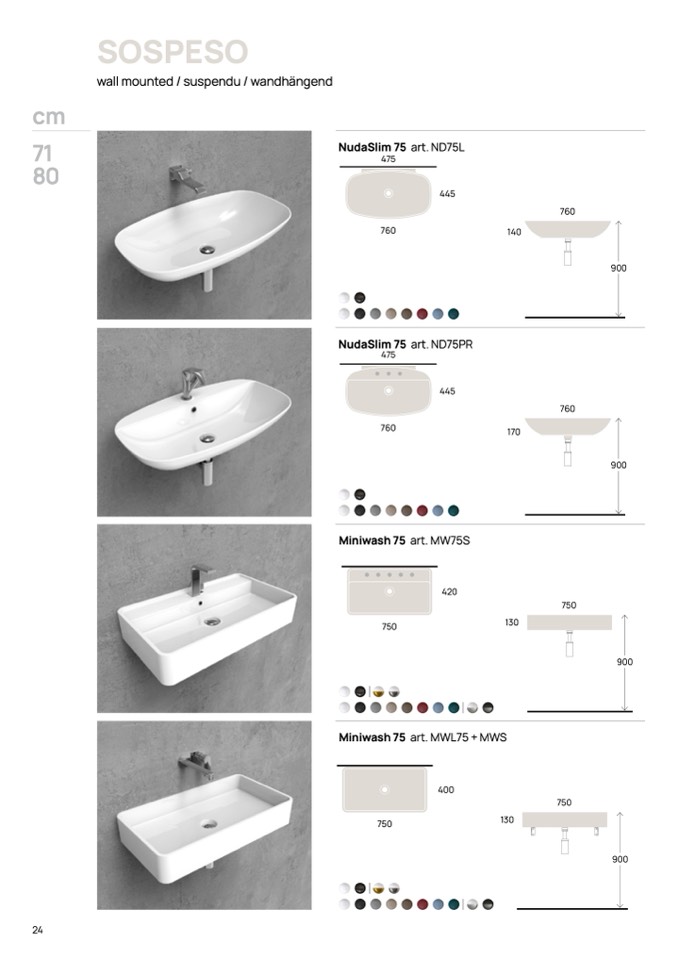 SOSPESO
wall mounted / suspendu / wandhängend

cm
71
80

NudaSlim 75 art. ND75L
475
445
760
760
140
900

NudaSlim 75 art. ND75PR
475
445
760
760
170
900

Miniwash 75 art. MW75S
420
750
750
130
900

Miniwash 75 art. MWL75 + MWS
400
750
750
130
900

24