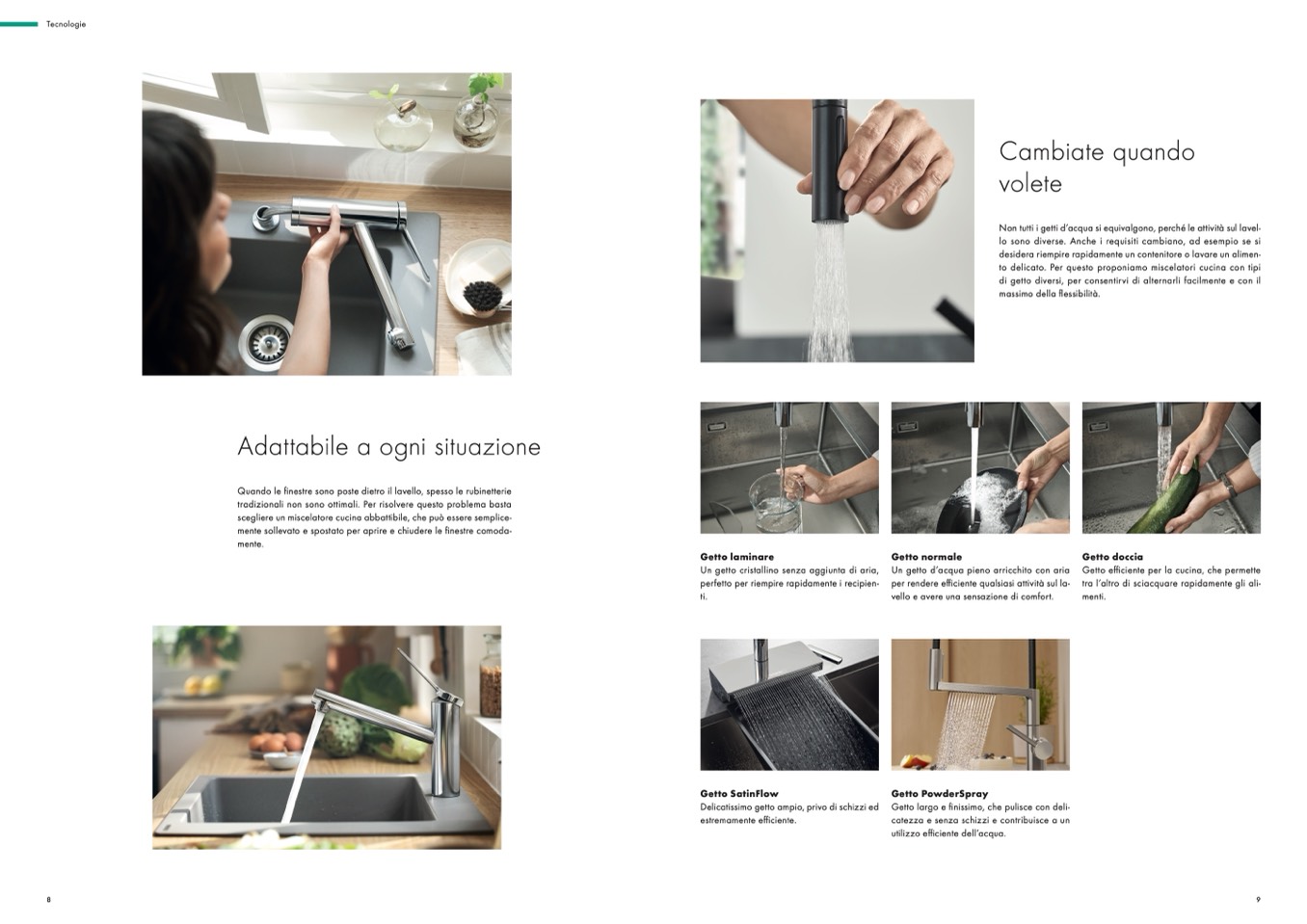 Tecnologie

Adattabile a ogni situazione

Quando le finestre sono poste dietro il lavello, spesso le rubinetterie tradizionali non sono ottimali. Per risolvere questo problema basta scegliere un miscelatore cucina abbattibile, che può essere semplicemente sollevato e spostato per aprire e chiudere le finestre comodamente.

8

Cambiate quando volete

Non tutti i getti d'acqua si equivalgono, perché le attività sul lavello sono diverse. Anche i requisiti cambiano, ad esempio se si desidera riempire rapidamente un contenitore o lavare un alimento delicato. Per questo proponiamo miscelatori cucina con tipi di getto diversi, per consentirvi di alternarli facilmente e con il massimo della flessibilità.

Getto laminare
Un getto cristallino senza aggiunta di aria, perfetto per riempire rapidamente i recipienti.

Getto normale
Un getto d'acqua pieno arricchito con aria per rendere efficiente qualsiasi attività sul lavello e avere una sensazione di comfort.

Getto doccia
Getto efficiente per la cucina, che permette tra l'altro di sciacquare rapidamente gli alimenti.

Getto SatinFlow
Delicatissimo getto ampio, privo di schizzi ed estremamente efficiente.

Getto PowderSpray
Getto largo e finissimo, che pulisce con delicatezza e senza schizzi e contribuisce a un utilizzo efficiente dell'acqua.

9