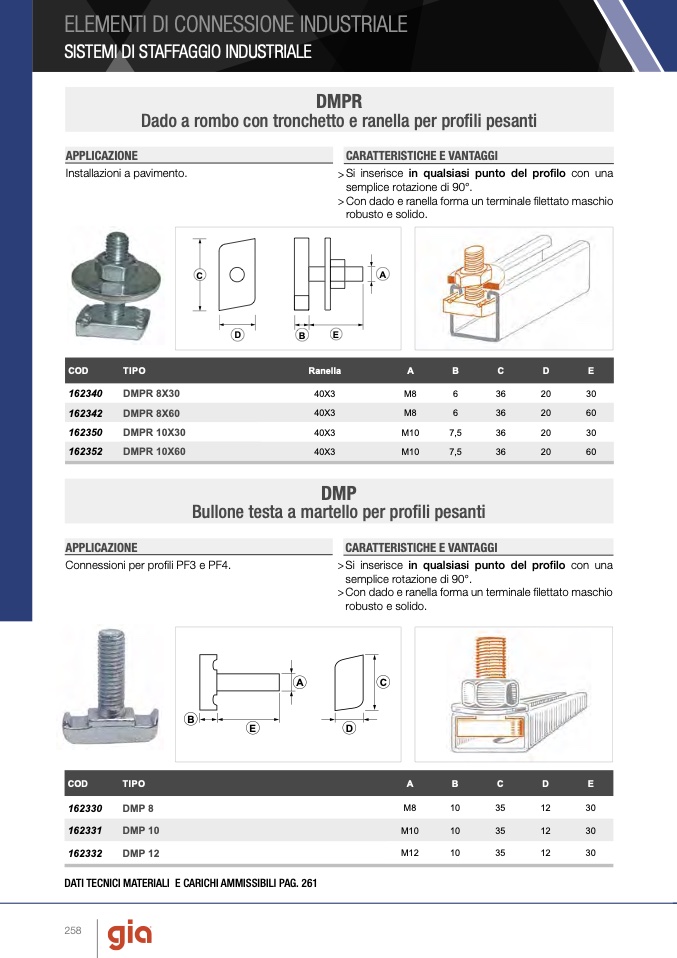 ELEMENTI DI CONNESSIONE INDUSTRIALE
SISTEMI DI STAFFAGGIO INDUSTRIALE

DMPR
Dado a rombo con tronchetto e ranella per profili pesanti

APPLICAZIONE
Installazioni a pavimento.

CARATTERISTICHE E VANTAGGI
> Si inserisce in qualsiasi punto del profilo con una semplice rotazione di 90°.
> Con dado e ranella forma un terminale filettato maschio robusto e solido.

C
D
B
E
A

| COD | TIPO | Ranella | A | B | C | D | E |
|---|---|---|---|---|---|---|---|
| 162340 | DMPR 8X30 | 40X3 | M8 | 6 | 36 | 20 | 30 |
| 162342 | DMPR 8X60 | 40X3 | M8 | 6 | 36 | 20 | 60 |
| 162350 | DMPR 10X30 | 40X3 | M10 | 7,5 | 36 | 20 | 30 |
| 162352 | DMPR 10X60 | 40X3 | M10 | 7,5 | 36 | 20 | 60 |

DMP
Bullone testa a martello per profili pesanti

APPLICAZIONE
Connessioni per profili PF3 e PF4.

CARATTERISTICHE E VANTAGGI
> Si inserisce in qualsiasi punto del profilo con una semplice rotazione di 90°.
> Con dado e ranella forma un terminale filettato maschio robusto e solido.

A
B
E
C
D

| COD | TIPO | A | B | C | D | E |
|---|---|---|---|---|---|---|
| 162330 | DMP 8 | M8 | 10 | 35 | 12 | 30 |
| 162331 | DMP 10 | M10 | 10 | 35 | 12 | 30 |
| 162332 | DMP 12 | M12 | 10 | 35 | 12 | 30 |

DATI TECNICI MATERIALI E CARICHI AMMISSIBILI PAG. 261

258
gia