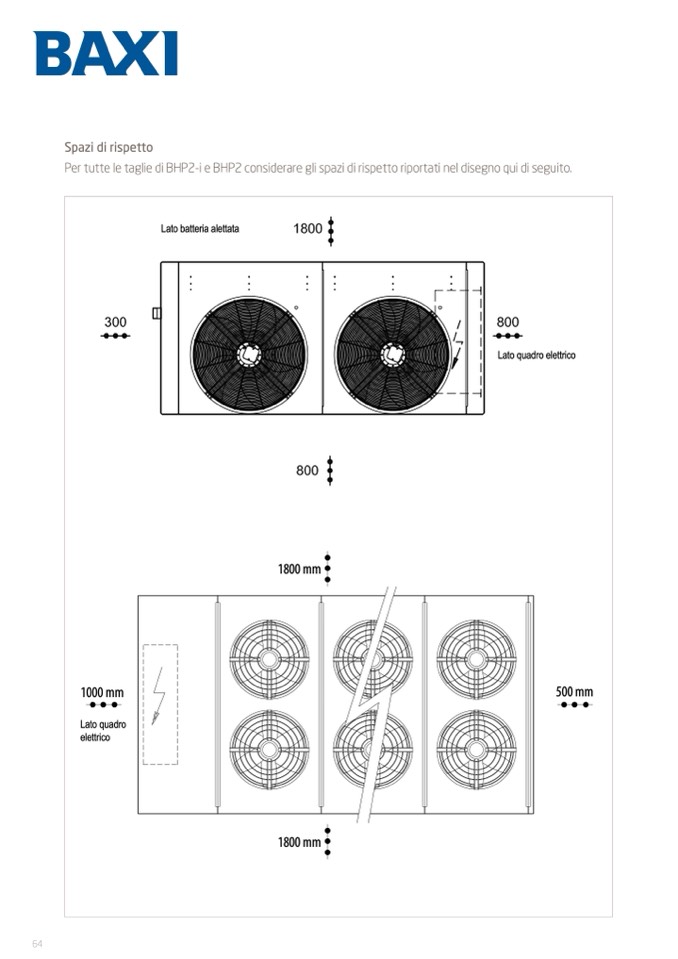 BAXI

Spazi di rispetto
Per tutte le taglie di BHP2-i e BHP2 considerare gli spazi di rispetto riportati nel disegno qui di seguito.

Lato batteria alettata
1800

300

800
Lato quadro elettrico

800

1800 mm

1000 mm
Lato quadro elettrico

500 mm

1800 mm

64