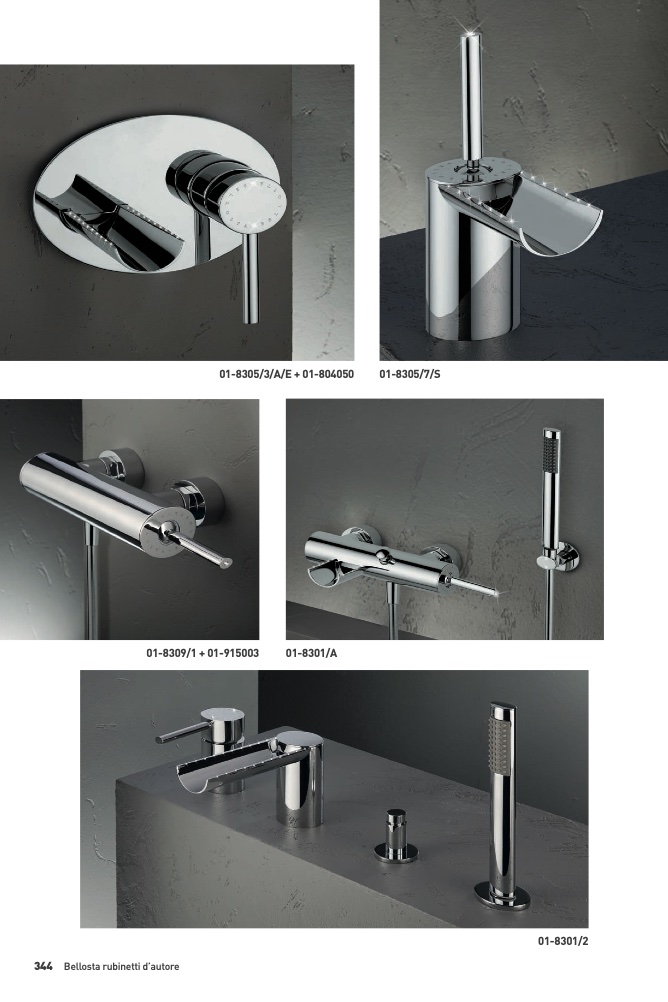 01-8305/3/A/E + 01-804050

01-8305/7/S

01-8309/1 + 01-915003

01-8301/A

01-8301/2

344 Bellosta rubinetti d'autore