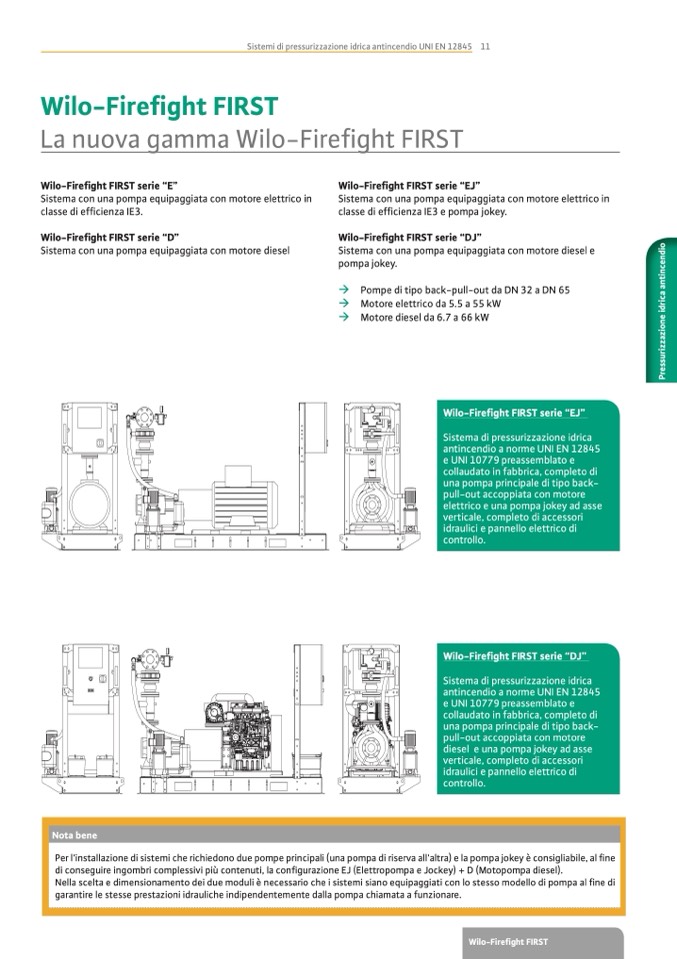 Sistemi di pressurizzazione idrica antincendio UNI EN 12845 11

Wilo-Firefight FIRST
La nuova gamma Wilo-Firefight FIRST

Wilo-Firefight FIRST serie "E"
Sistema con una pompa equipaggiata con motore elettrico in classe di efficienza IE3.

Wilo-Firefight FIRST serie "D"
Sistema con una pompa equipaggiata con motore diesel

Wilo-Firefight FIRST serie "EJ"
Sistema con una pompa equipaggiata con motore elettrico in classe di efficienza IE3 e pompa jokey.

Wilo-Firefight FIRST serie "DJ"
Sistema con una pompa equipaggiata con motore diesel e pompa jokey.

→ Pompe di tipo back-pull-out da DN 32 a DN 65
→ Motore elettrico da 5.5 a 55 kW
→ Motore diesel da 6.7 a 66 kW

Pressurizzazione idrica antincendio

Wilo-Firefight FIRST serie "EJ"

Sistema di pressurizzazione idrica antincendio a norme UNI EN 12845 e UNI 10779 preassemblato e collaudato in fabbrica, completo di una pompa principale di tipo back-pull-out accoppiata con motore elettrico e una pompa jokey ad asse verticale, completo di accessori idraulici e pannello elettrico di controllo.

Wilo-Firefight FIRST serie "DJ"

Sistema di pressurizzazione idrica antincendio a norme UNI EN 12845 e UNI 10779 preassemblato e collaudato in fabbrica, completo di una pompa principale di tipo back-pull-out accoppiata con motore diesel e una pompa jokey ad asse verticale, completo di accessori idraulici e pannello elettrico di controllo.

Nota bene

Per l'installazione di sistemi che richiedono due pompe principali (una pompa di riserva all'altra) e la pompa jokey è consigliabile, al fine di conseguire ingombri complessivi più contenuti, la configurazione EJ (Elettropompa e Jockey) + D (Motopompa diesel).
Nella scelta e dimensionamento dei due moduli è necessario che i sistemi siano equipaggiati con lo stesso modello di pompa al fine di garantire le stesse prestazioni idrauliche indipendentemente dalla pompa chiamata a funzionare.

Wilo-Firefight FIRST