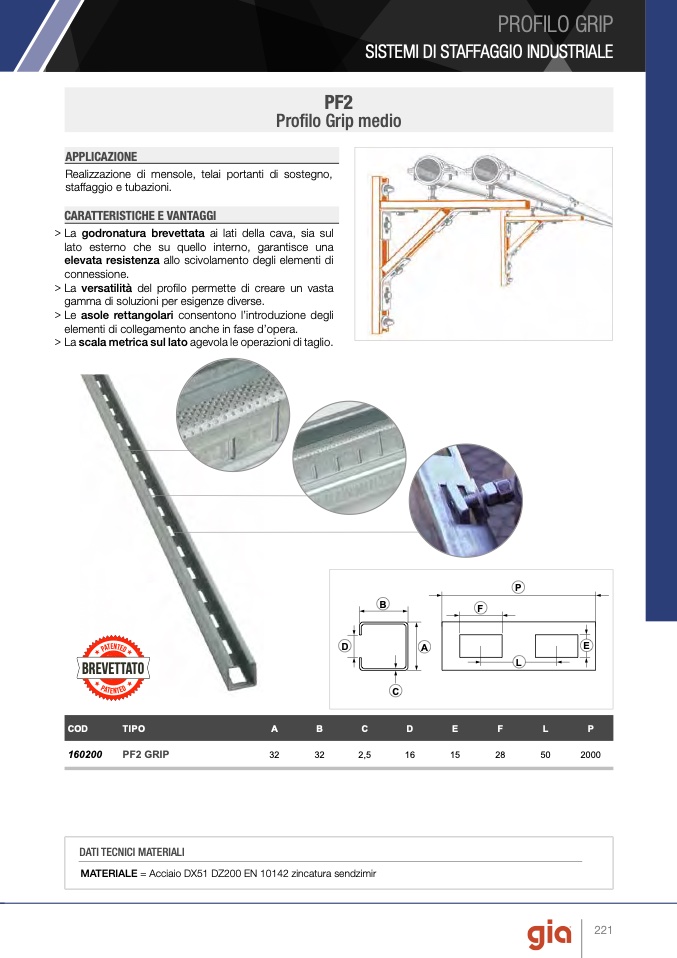 PROFILO GRIP
SISTEMI DI STAFFAGGIO INDUSTRIALE

PF2
Profilo Grip medio

APPLICAZIONE
Realizzazione di mensole, telai portanti di sostegno, staffaggio e tubazioni.

CARATTERISTICHE E VANTAGGI
> La godronatura brevettata ai lati della cava, sia sul lato esterno che su quello interno, garantisce una elevata resistenza allo scivolamento degli elementi di connessione.
> La versatilità del profilo permette di creare un vasta gamma di soluzioni per esigenze diverse.
> Le asole rettangolari consentono l'introduzione degli elementi di collegamento anche in fase d'opera.
> La scala metrica sul lato agevola le operazioni di taglio.

PATENTED
BREVETTATO
PATENTED

B
D
A
C
P
F
E
L

| COD | TIPO | A | B | C | D | E | F | L | P |
|---|---|---|---|---|---|---|---|---|---|
| 160200 | PF2 GRIP | 32 | 32 | 2,5 | 16 | 15 | 28 | 50 | 2000 |

DATI TECNICI MATERIALI
MATERIALE = Acciaio DX51 DZ200 EN 10142 zincatura sendzimir

gia
221