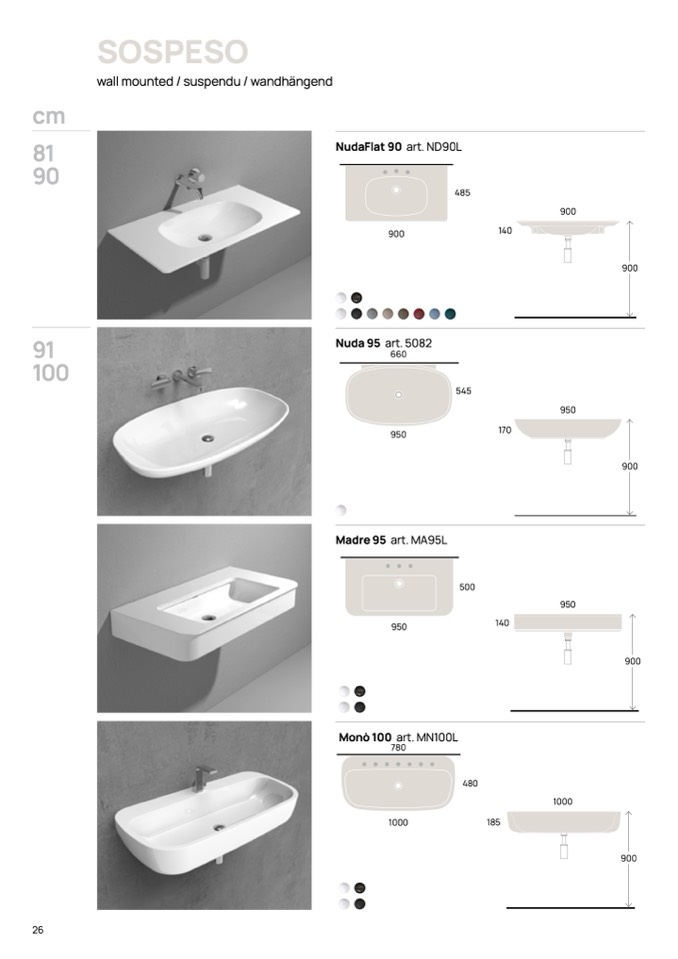 SOSPESO
wall mounted / suspendu / wandhängend

cm

81
90

NudaFlat 90 art. ND90L

485
900
900
140
900

91
100

Nuda 95 art. 5082
660
545
950
950
170
900

Madre 95 art. MA95L

500
950
950
140
900

Monò 100 art. MN100L
780
480
1000
1000
185
900

26