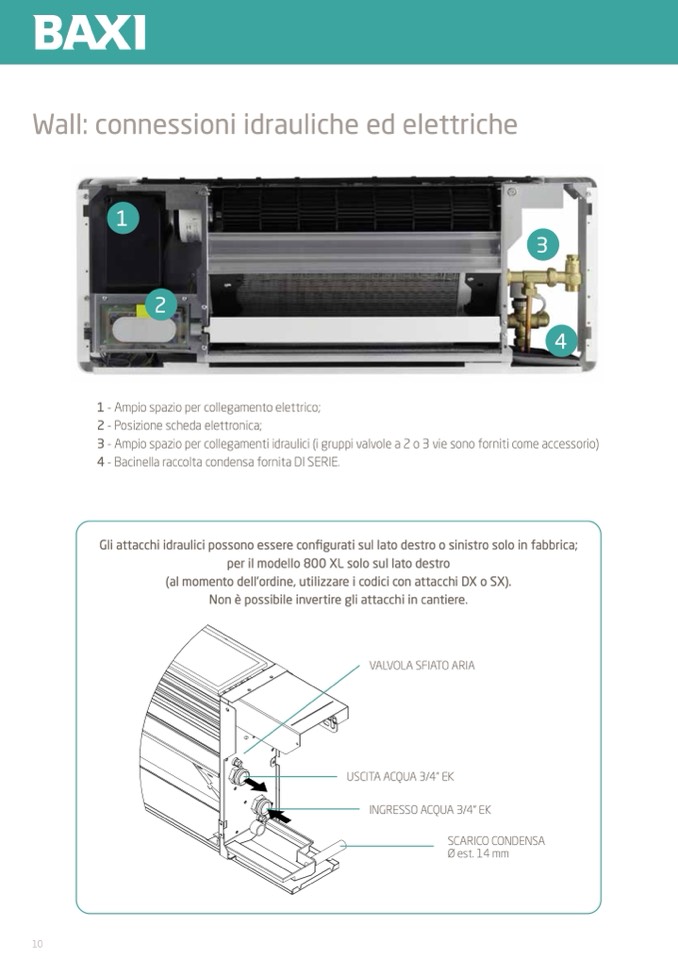 BAXI

Wall: connessioni idrauliche ed elettriche

1
2
3
4

1 - Ampio spazio per collegamento elettrico;
2 - Posizione scheda elettronica;
3 - Ampio spazio per collegamenti idraulici (i gruppi valvole a 2 o 3 vie sono forniti come accessorio)
4 - Bacinella raccolta condensa fornita DI SERIE.

Gli attacchi idraulici possono essere configurati sul lato destro o sinistro solo in fabbrica; per il modello 800 XL solo sul lato destro (al momento dell'ordine, utilizzare i codici con attacchi DX o SX). Non è possibile invertire gli attacchi in cantiere.

VALVOLA SFIATO ARIA

USCITA ACQUA 3/4" EK

INGRESSO ACQUA 3/4" EK

SCARICO CONDENSA
Ø est. 14 mm

10