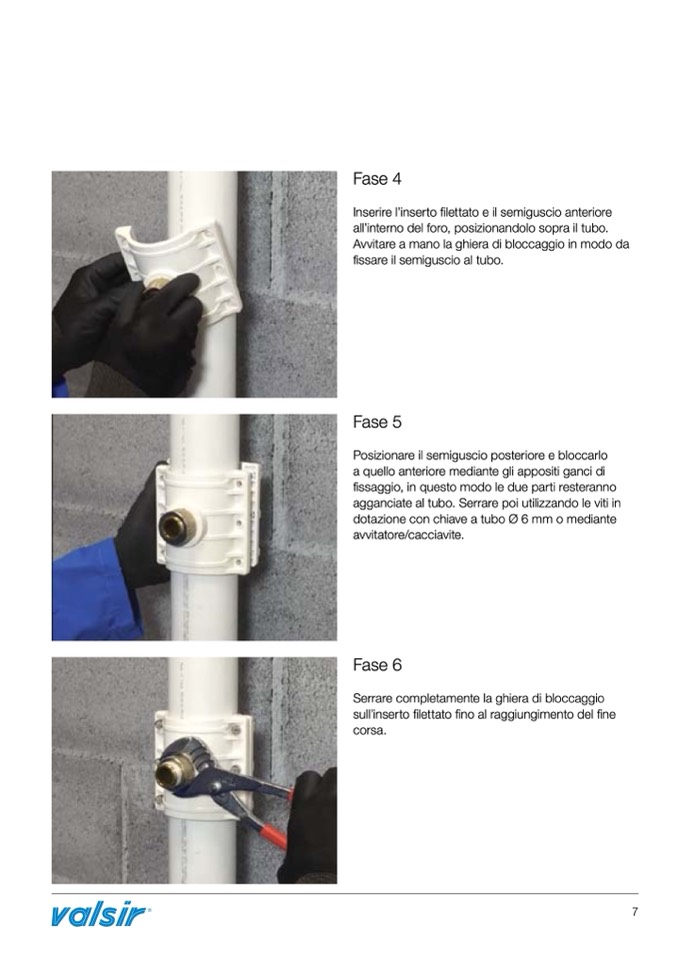 Fase 4

Inserire l'inserto filettato e il semiguscio anteriore all'interno del foro, posizionandolo sopra il tubo. Avvitare a mano la ghiera di bloccaggio in modo da fissare il semiguscio al tubo.

Fase 5

Posizionare il semiguscio posteriore e bloccarlo a quello anteriore mediante gli appositi ganci di fissaggio, in questo modo le due parti resteranno agganciate al tubo. Serrare poi utilizzando le viti in dotazione con chiave a tubo Ø 6 mm o mediante avvitatore/cacciavite.

Fase 6

Serrare completamente la ghiera di bloccaggio sull'inserto filettato fino al raggiungimento del fine corsa.

valsir®

7