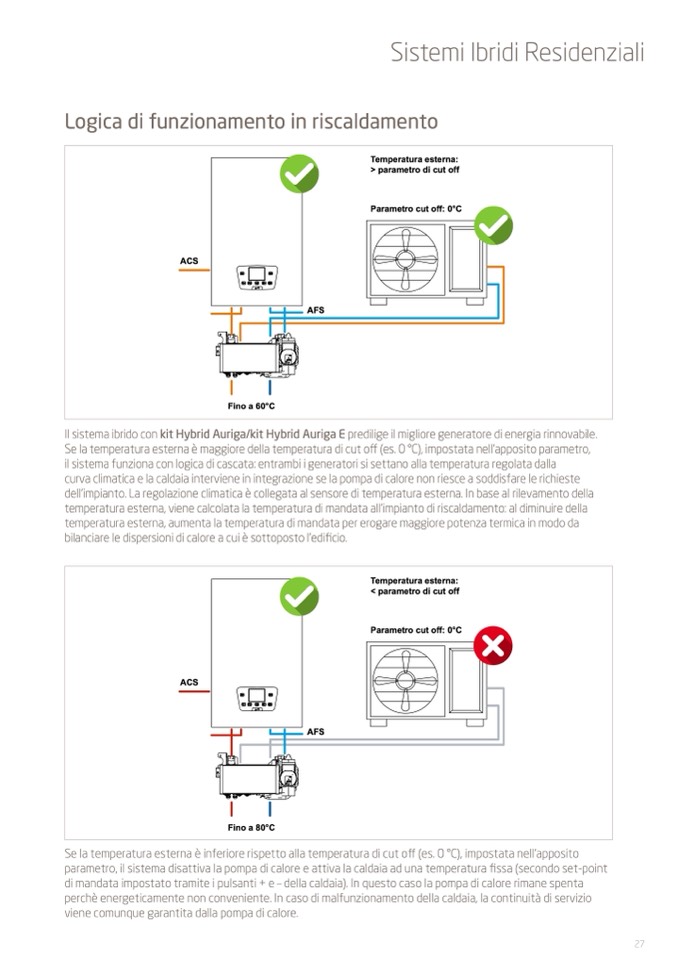 Sistemi Ibridi Residenziali

Logica di funzionamento in riscaldamento

Temperatura esterna:
> parametro di cut off

Parametro cut off: 0°C

ACS

AFS

Fino a 60°C

Il sistema ibrido con **kit Hybrid Auriga/kit Hybrid Auriga E** predilige il migliore generatore di energia rinnovabile. Se la temperatura esterna è maggiore della temperatura di cut off (es. 0 °C), impostata nell'apposito parametro, il sistema funziona con logica di cascata: entrambi i generatori si settano alla temperatura regolata dalla curva climatica e la caldaia interviene in integrazione se la pompa di calore non riesce a soddisfare le richieste dell'impianto. La regolazione climatica è collegata al sensore di temperatura esterna. In base al rilevamento della temperatura esterna, viene calcolata la temperatura di mandata all'impianto di riscaldamento: al diminuire della temperatura esterna, aumenta la temperatura di mandata per erogare maggiore potenza termica in modo da bilanciare le dispersioni di calore a cui è sottoposto l'edificio.

Temperatura esterna:
< parametro di cut off

Parametro cut off: 0°C

ACS

AFS

Fino a 80°C

Se la temperatura esterna è inferiore rispetto alla temperatura di cut off (es. 0 °C), impostata nell'apposito parametro, il sistema disattiva la pompa di calore e attiva la caldaia ad una temperatura fissa (secondo set-point di mandata impostato tramite i pulsanti + e – della caldaia). In questo caso la pompa di calore rimane spenta perchè energeticamente non conveniente. In caso di malfunzionamento della caldaia, la continuità di servizio viene comunque garantita dalla pompa di calore.

27