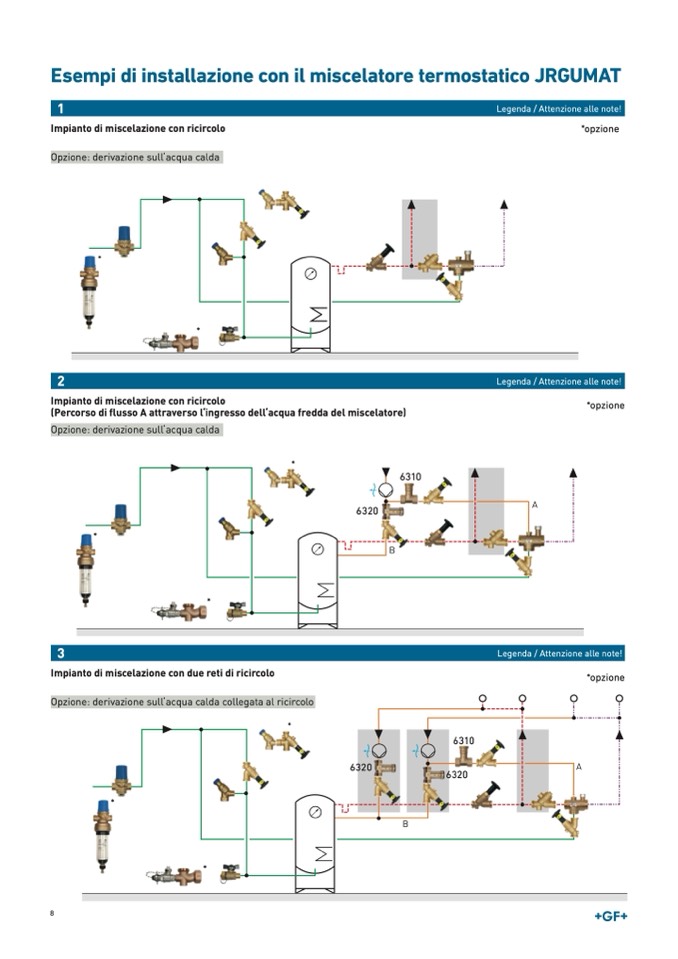 Esempi di installazione con il miscelatore termostatico JRGUMAT

1

Legenda / Attenzione alle note!

Impianto di miscelazione con ricircolo

*opzione

Opzione: derivazione sull'acqua calda

2

Legenda / Attenzione alle note!

Impianto di miscelazione con ricircolo
(Percorso di flusso A attraverso l'ingresso dell'acqua fredda del miscelatore)

*opzione

Opzione: derivazione sull'acqua calda

6310

6320

A

B

3

Legenda / Attenzione alle note!

Impianto di miscelazione con due reti di ricircolo

*opzione

Opzione: derivazione sull'acqua calda collegata al ricircolo

6310

6320

6320

A

B

8

+GF+