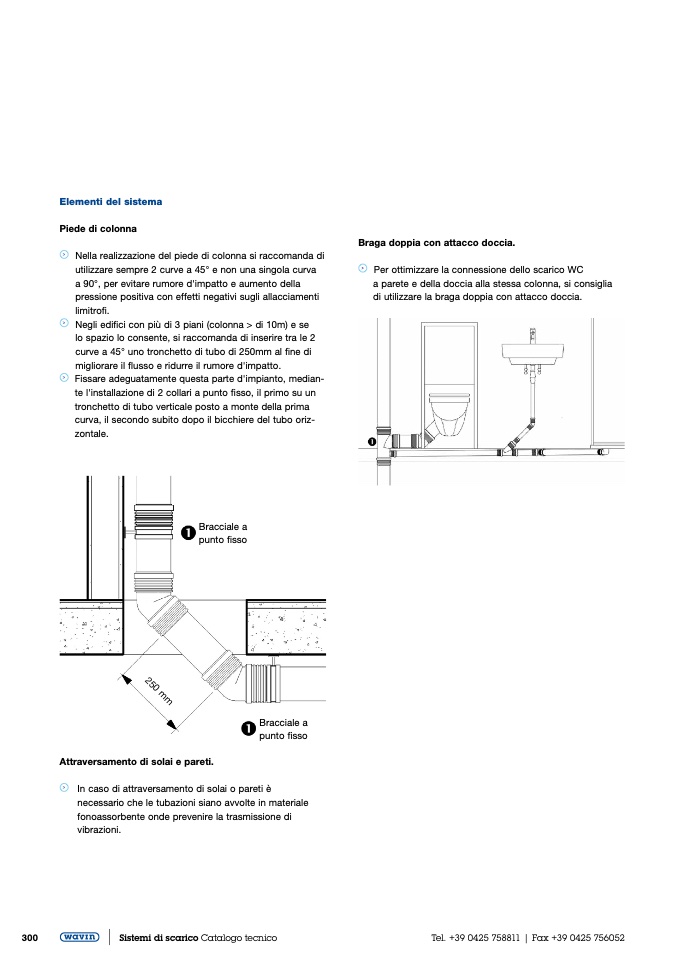 Elementi del sistema

Piede di colonna

Nella realizzazione del piede di colonna si raccomanda di utilizzare sempre 2 curve a 45° e non una singola curva a 90°, per evitare rumore d'impatto e aumento della pressione positiva con effetti negativi sugli allacciamenti limitrofi.

Negli edifici con più di 3 piani (colonna > di 10m) e se lo spazio lo consente, si raccomanda di inserire tra le 2 curve a 45° uno tronchetto di tubo di 250mm al fine di migliorare il flusso e ridurre il rumore d'impatto.

Fissare adeguatamente questa parte d'impianto, mediante l'installazione di 2 collari a punto fisso, il primo su un tronchetto di tubo verticale posto a monte della prima curva, il secondo subito dopo il bicchiere del tubo orizzontale.

1 Bracciale a punto fisso

250 mm

1 Bracciale a punto fisso

Attraversamento di solai e pareti.

In caso di attraversamento di solai o pareti è necessario che le tubazioni siano avvolte in materiale fonoassorbente onde prevenire la trasmissione di vibrazioni.

Braga doppia con attacco doccia.

Per ottimizzare la connessione dello scarico WC a parete e della doccia alla stessa colonna, si consiglia di utilizzare la braga doppia con attacco doccia.

1

300 wavin Sistemi di scarico Catalogo tecnico Tel. +39 0425 758811 | Fax +39 0425 756052