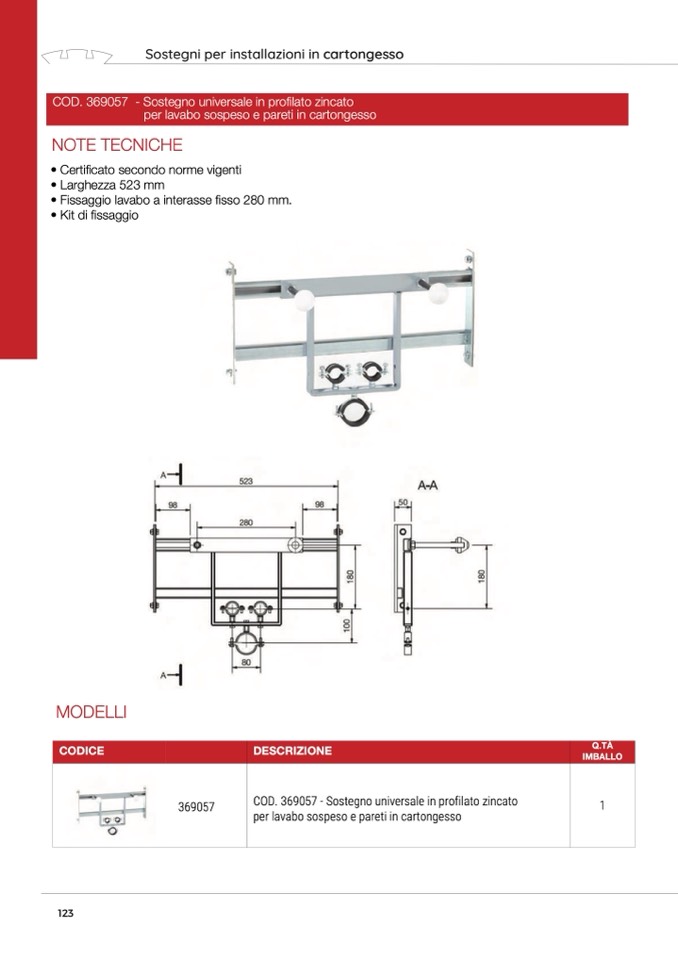 Sostegni per installazioni in cartongesso

COD. 369057 - Sostegno universale in profilato zincato per lavabo sospeso e pareti in cartongesso

NOTE TECNICHE

• Certificato secondo norme vigenti
• Larghezza 523 mm
• Fissaggio lavabo a interasse fisso 280 mm.
• Kit di fissaggio

A
523
98
280
98
180
100
80
A
A-A
50
180

MODELLI

| CODICE | | DESCRIZIONE | Q.TÀ IMBALLO |
|---|---|---|---|
| | 369057 | COD. 369057 - Sostegno universale in profilato zincato per lavabo sospeso e pareti in cartongesso | 1 |

123