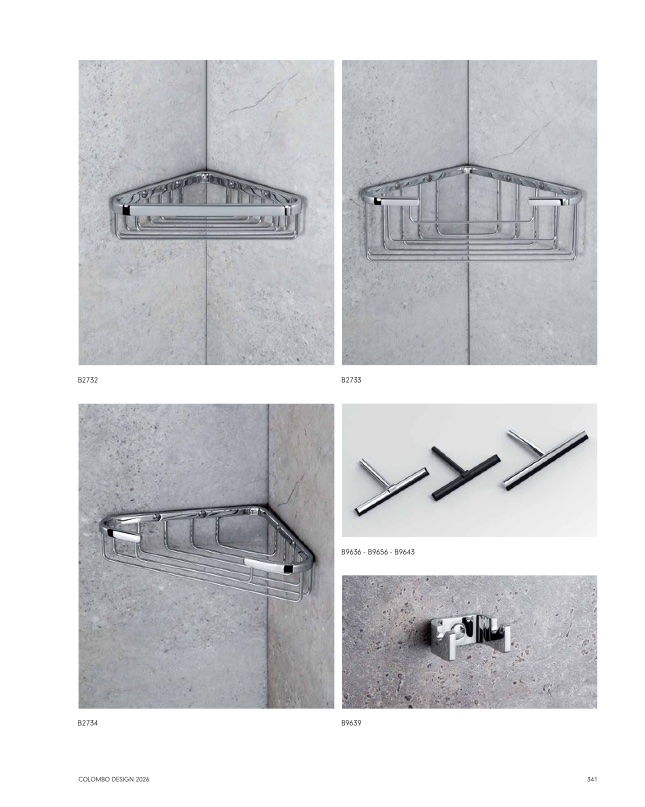 B2732

B2733

B2734

B9636 - B9656 - B9643

B9639

COLOMBO DESIGN 2026

341