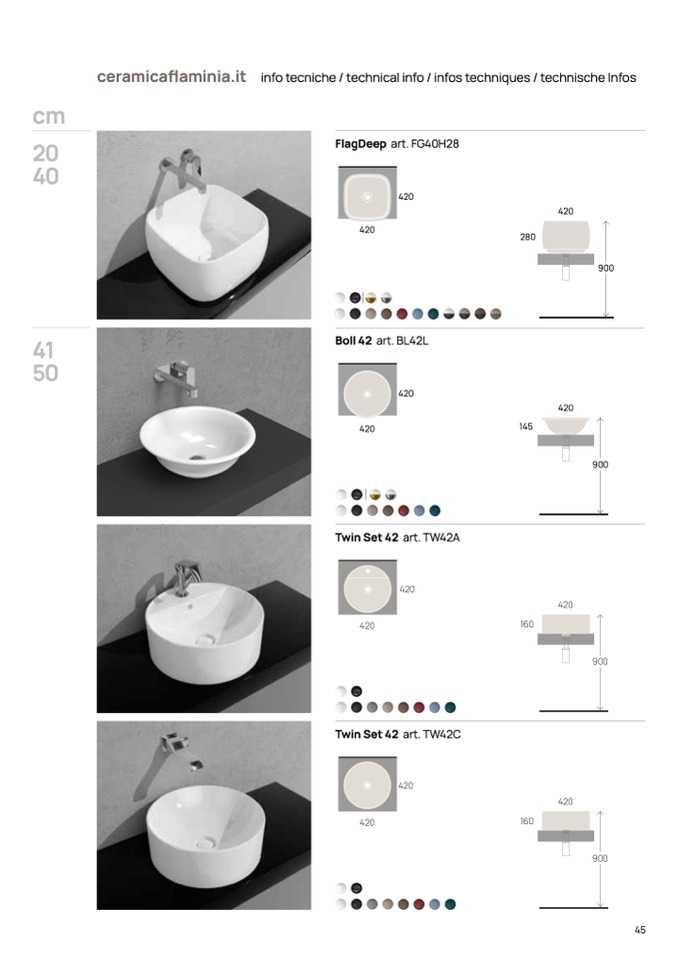 ceramicaflaminia.it info tecniche / technical info / infos techniques / technische Infos

cm

20
40

FlagDeep art. FG40H28

420

420

420

280

900

41
50

Boll 42 art. BL42L

420

420

420

145

900

Twin Set 42 art. TW42A

420

420

420

160

900

Twin Set 42 art. TW42C

420

420

420

160

900

45