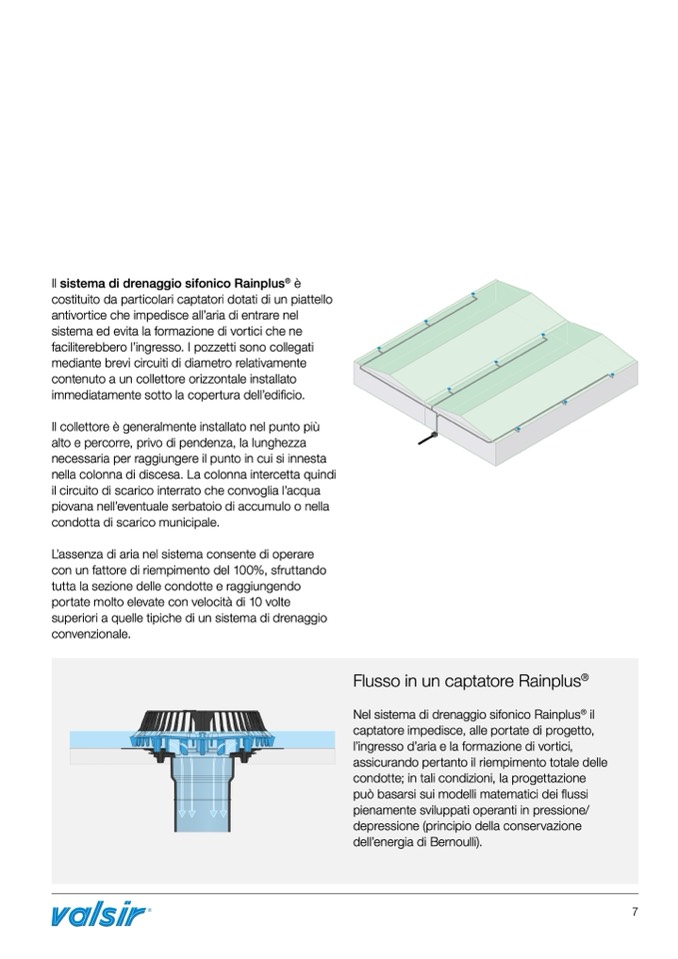 Il sistema di drenaggio sifonico Rainplus® è costituito da particolari captatori dotati di un piattello antivortice che impedisce all'aria di entrare nel sistema ed evita la formazione di vortici che ne faciliterebbero l'ingresso. I pozzetti sono collegati mediante brevi circuiti di diametro relativamente contenuto a un collettore orizzontale installato immediatamente sotto la copertura dell'edificio.

Il collettore è generalmente installato nel punto più alto e percorre, privo di pendenza, la lunghezza necessaria per raggiungere il punto in cui si innesta nella colonna di discesa. La colonna intercetta quindi il circuito di scarico interrato che convoglia l'acqua piovana nell'eventuale serbatoio di accumulo o nella condotta di scarico municipale.

L'assenza di aria nel sistema consente di operare con un fattore di riempimento del 100%, sfruttando tutta la sezione delle condotte e raggiungendo portate molto elevate con velocità di 10 volte superiori a quelle tipiche di un sistema di drenaggio convenzionale.

Flusso in un captatore Rainplus®

Nel sistema di drenaggio sifonico Rainplus® il captatore impedisce, alle portate di progetto, l'ingresso d'aria e la formazione di vortici, assicurando pertanto il riempimento totale delle condotte; in tali condizioni, la progettazione può basarsi sui modelli matematici dei flussi pienamente sviluppati operanti in pressione/depressione (principio della conservazione dell'energia di Bernoulli).

valsir®

7