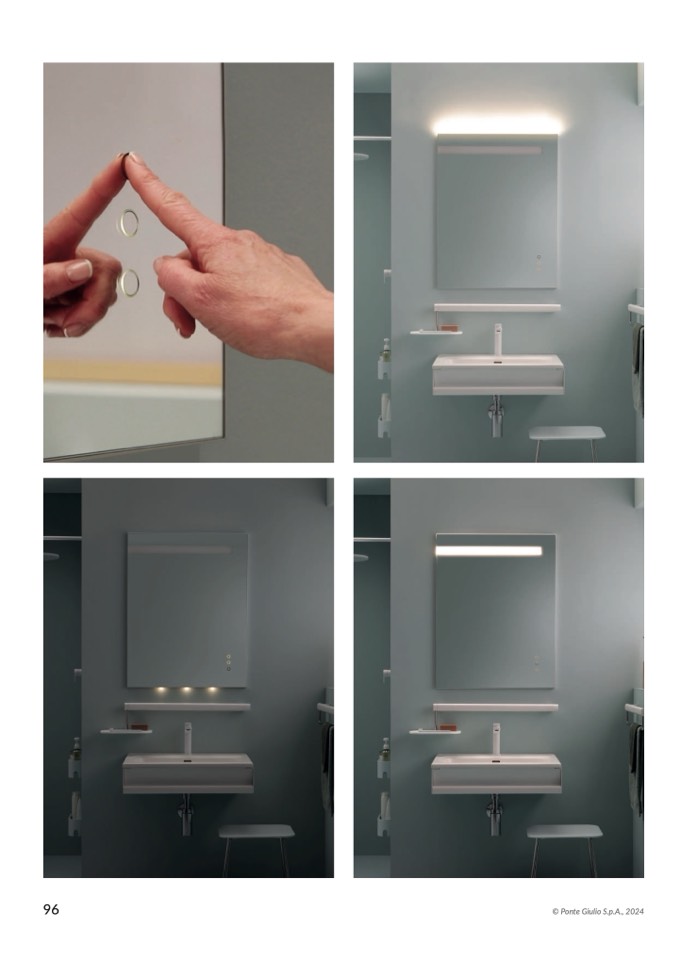 96

© Ponte Giulio S.p.A., 2024