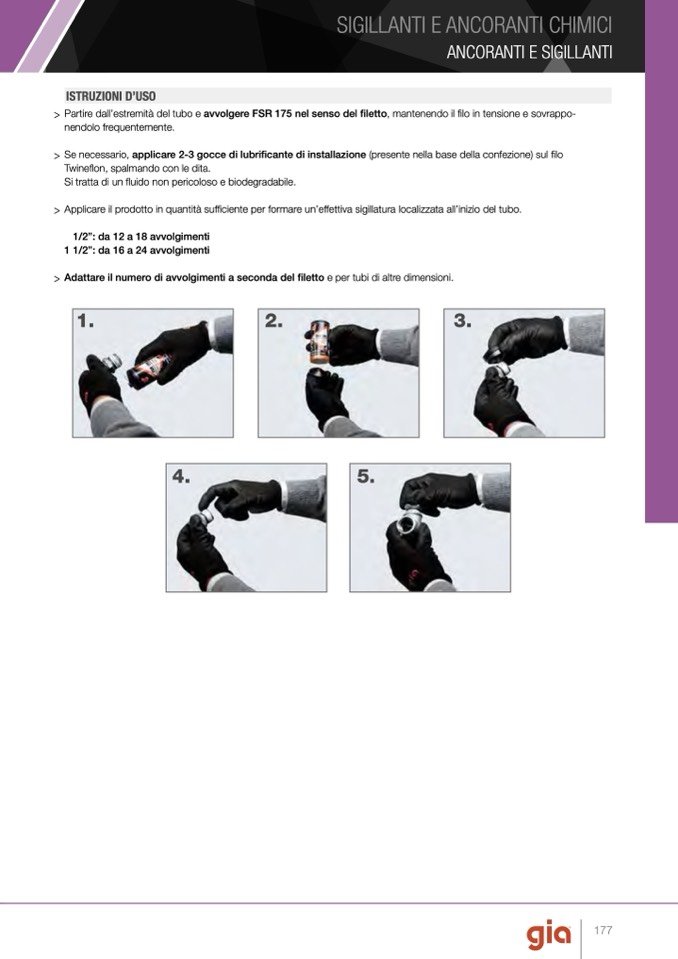 SIGILLANTI E ANCORANTI CHIMICI
ANCORANTI E SIGILLANTI

ISTRUZIONI D'USO

> Partire dall'estremità del tubo e avvolgere FSR 175 nel senso del filetto, mantenendo il filo in tensione e sovrapponendolo frequentemente.

> Se necessario, applicare 2-3 gocce di lubrificante di installazione (presente nella base della confezione) sul filo Twineflon, spalmando con le dita.
Si tratta di un fluido non pericoloso e biodegradabile.

> Applicare il prodotto in quantità sufficiente per formare un'effettiva sigillatura localizzata all'inizio del tubo.

1/2": da 12 a 18 avvolgimenti
1 1/2": da 16 a 24 avvolgimenti

> Adattare il numero di avvolgimenti a seconda del filetto e per tubi di altre dimensioni.

1.

2.

3.

4.

5.

gia

177