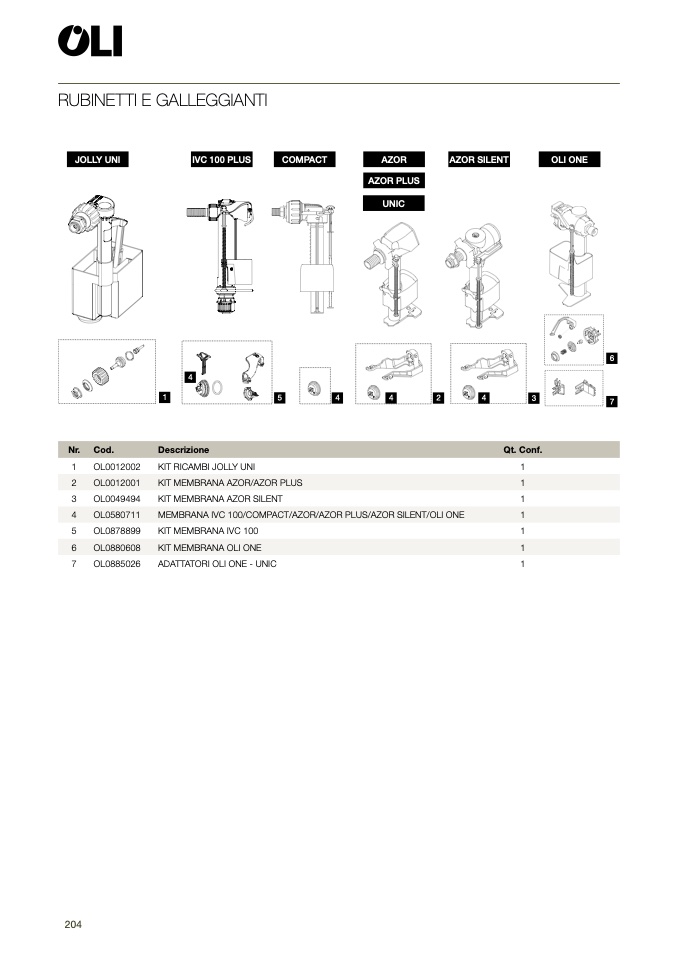 OLI

RUBINETTI E GALLEGGIANTI

JOLLY UNI

IVC 100 PLUS

COMPACT

AZOR

AZOR PLUS

UNIC

AZOR SILENT

OLI ONE

1

4

5

4

4

2

4

3

6

7

| Nr. | Cod. | Descrizione | Qt. Conf. |
|---|---|---|---|
| 1 | OL0012002 | KIT RICAMBI JOLLY UNI | 1 |
| 2 | OL0012001 | KIT MEMBRANA AZOR/AZOR PLUS | 1 |
| 3 | OL0049494 | KIT MEMBRANA AZOR SILENT | 1 |
| 4 | OL0580711 | MEMBRANA IVC 100/COMPACT/AZOR/AZOR PLUS/AZOR SILENT/OLI ONE | 1 |
| 5 | OL0878899 | KIT MEMBRANA IVC 100 | 1 |
| 6 | OL0880608 | KIT MEMBRANA OLI ONE | 1 |
| 7 | OL0885026 | ADATTATORI OLI ONE - UNIC | 1 |

204