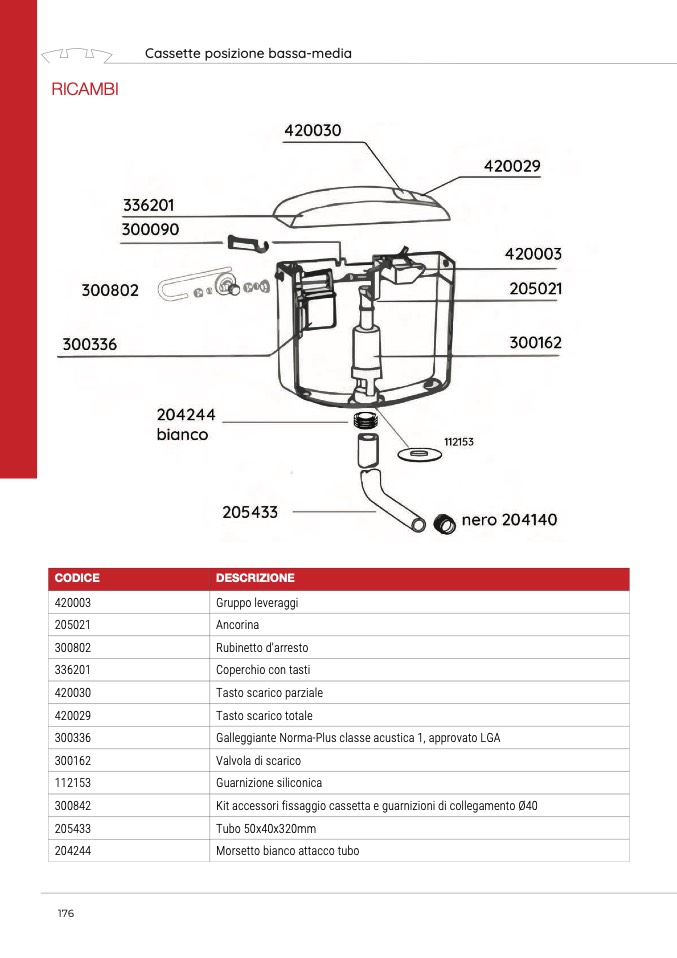 Cassette posizione bassa-media

RICAMBI

420030
420029
336201
300090
420003
300802
205021
300336
300162
204244
bianco
112153
205433
nero 204140

| CODICE | DESCRIZIONE |
|---|---|
| 420003 | Gruppo leveraggi |
| 205021 | Ancorina |
| 300802 | Rubinetto d'arresto |
| 336201 | Coperchio con tasti |
| 420030 | Tasto scarico parziale |
| 420029 | Tasto scarico totale |
| 300336 | Galleggiante Norma-Plus classe acustica 1, approvato LGA |
| 300162 | Valvola di scarico |
| 112153 | Guarnizione siliconica |
| 300842 | Kit accessori fissaggio cassetta e guarnizioni di collegamento Ø40 |
| 205433 | Tubo 50x40x320mm |
| 204244 | Morsetto bianco attacco tubo |

176