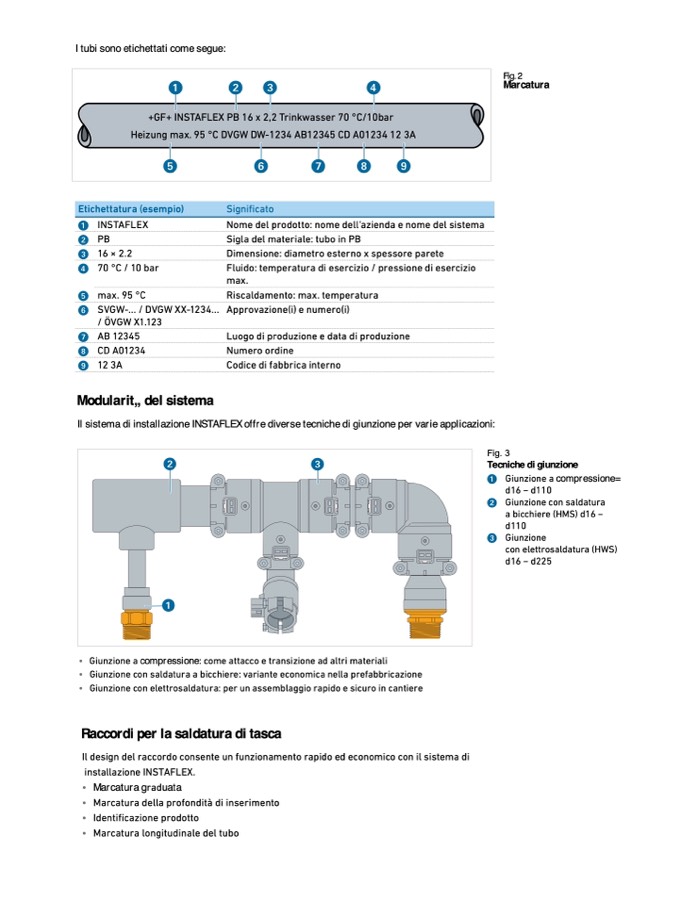 I tubi sono etichettati come segue:

1 2 3 4

+GF+ INSTAFLEX PB 16 x 2,2 Trinkwasser 70 °C/10bar

Heizung max. 95 °C DVGW DW-1234 AB12345 CD A01234 12 3A

5 6 7 8 9

Fig. 2
Marcatura

| Etichettatura (esempio) | Significato |
|---|---|
| 1 INSTAFLEX | Nome del prodotto: nome dell'azienda e nome del sistema |
| 2 PB | Sigla del materiale: tubo in PB |
| 3 16 × 2.2 | Dimensione: diametro esterno x spessore parete |
| 4 70 °C / 10 bar | Fluido: temperatura di esercizio / pressione di esercizio max. |
| 5 max. 95 °C | Riscaldamento: max. temperatura |
| 6 SVGW-... / DVGW XX-1234... / ÖVGW X1.123 | Approvazione(i) e numero(i) |
| 7 AB 12345 | Luogo di produzione e data di produzione |
| 8 CD A01234 | Numero ordine |
| 9 12 3A | Codice di fabbrica interno |

Modularit„ del sistema

Il sistema di installazione INSTAFLEX offre diverse tecniche di giunzione per varie applicazioni:

2 3 1

Fig. 3
Tecniche di giunzione
1 Giunzione a compressione= d16 – d110
2 Giunzione con saldatura a bicchiere (HMS) d16 – d110
3 Giunzione con elettrosaldatura (HWS) d16 – d225

• Giunzione a compressione: come attacco e transizione ad altri materiali
• Giunzione con saldatura a bicchiere: variante economica nella prefabbricazione
• Giunzione con elettrosaldatura: per un assemblaggio rapido e sicuro in cantiere

Raccordi per la saldatura di tasca

Il design del raccordo consente un funzionamento rapido ed economico con il sistema di installazione INSTAFLEX.
• Marcatura graduata
• Marcatura della profondità di inserimento
• Identificazione prodotto
• Marcatura longitudinale del tubo