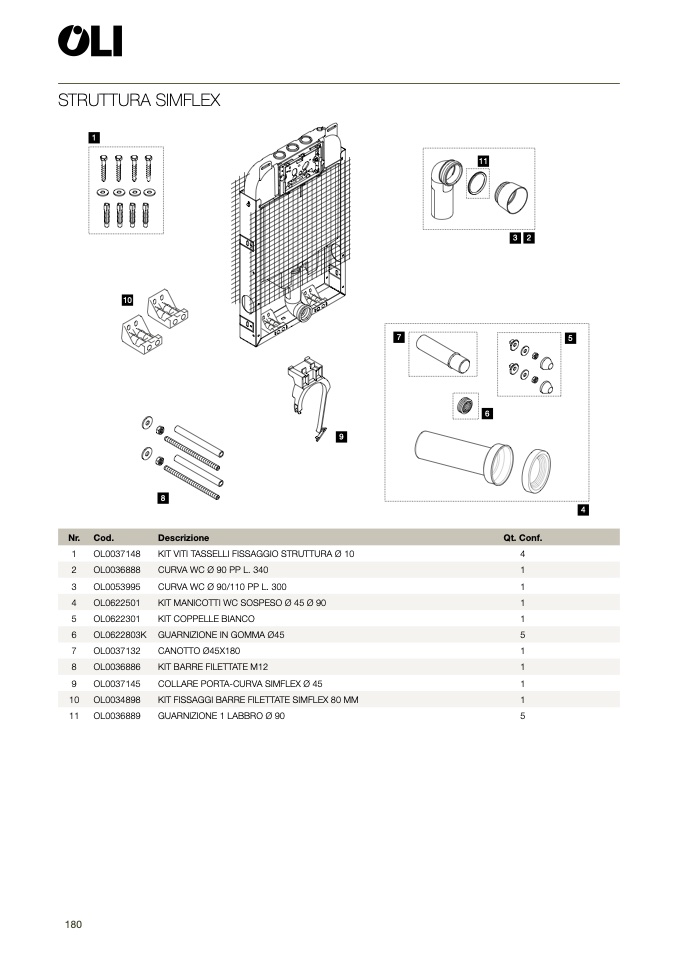 OLI

STRUTTURA SIMFLEX

1

11

3 2

10

7

5

6

9

8

4

| Nr. | Cod. | Descrizione | Qt. Conf. |
|---|---|---|---|
| 1 | OL0037148 | KIT VITI TASSELLI FISSAGGIO STRUTTURA Ø 10 | 4 |
| 2 | OL0036888 | CURVA WC Ø 90 PP L. 340 | 1 |
| 3 | OL0053995 | CURVA WC Ø 90/110 PP L. 300 | 1 |
| 4 | OL0622501 | KIT MANICOTTI WC SOSPESO Ø 45 Ø 90 | 1 |
| 5 | OL0622301 | KIT COPPELLE BIANCO | 1 |
| 6 | OL0622803K | GUARNIZIONE IN GOMMA Ø45 | 5 |
| 7 | OL0037132 | CANOTTO Ø45X180 | 1 |
| 8 | OL0036886 | KIT BARRE FILETTATE M12 | 1 |
| 9 | OL0037145 | COLLARE PORTA-CURVA SIMFLEX Ø 45 | 1 |
| 10 | OL0034898 | KIT FISSAGGI BARRE FILETTATE SIMFLEX 80 MM | 1 |
| 11 | OL0036889 | GUARNIZIONE 1 LABBRO Ø 90 | 5 |

180