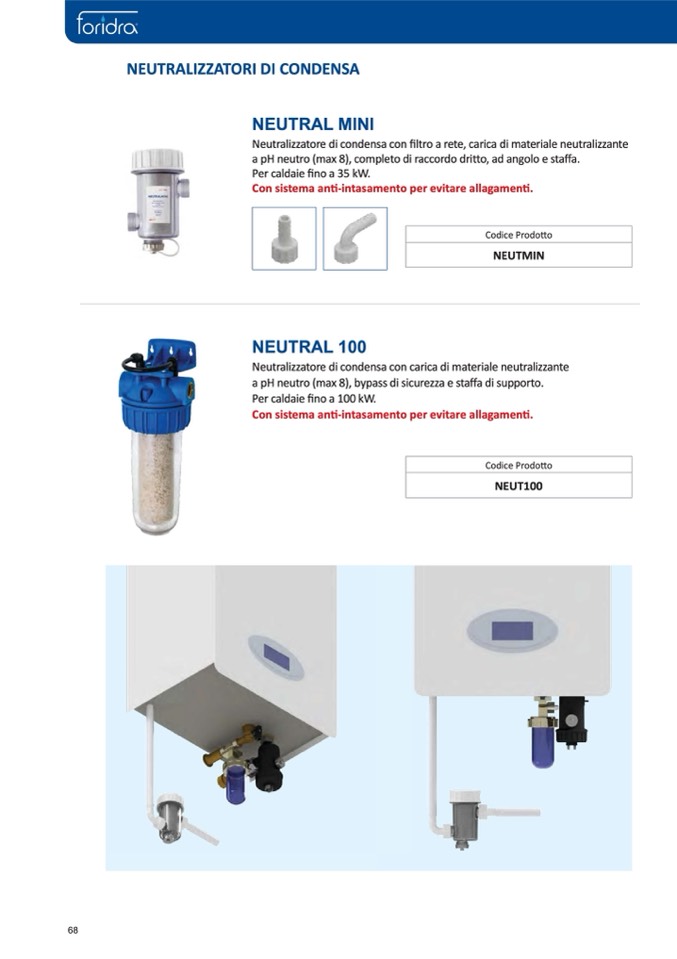 foridra

NEUTRALIZZATORI DI CONDENSA

NEUTRAL MINI

Neutralizzatore di condensa con filtro a rete, carica di materiale neutralizzante a pH neutro (max 8), completo di raccordo dritto, ad angolo e staffa.
Per caldaie fino a 35 kW.
Con sistema anti-intasamento per evitare allagamenti.

| Codice Prodotto |
|---|
| NEUTMIN |

NEUTRAL 100

Neutralizzatore di condensa con carica di materiale neutralizzante a pH neutro (max 8), bypass di sicurezza e staffa di supporto.
Per caldaie fino a 100 kW.
Con sistema anti-intasamento per evitare allagamenti.

| Codice Prodotto |
|---|
| NEUT100 |

68