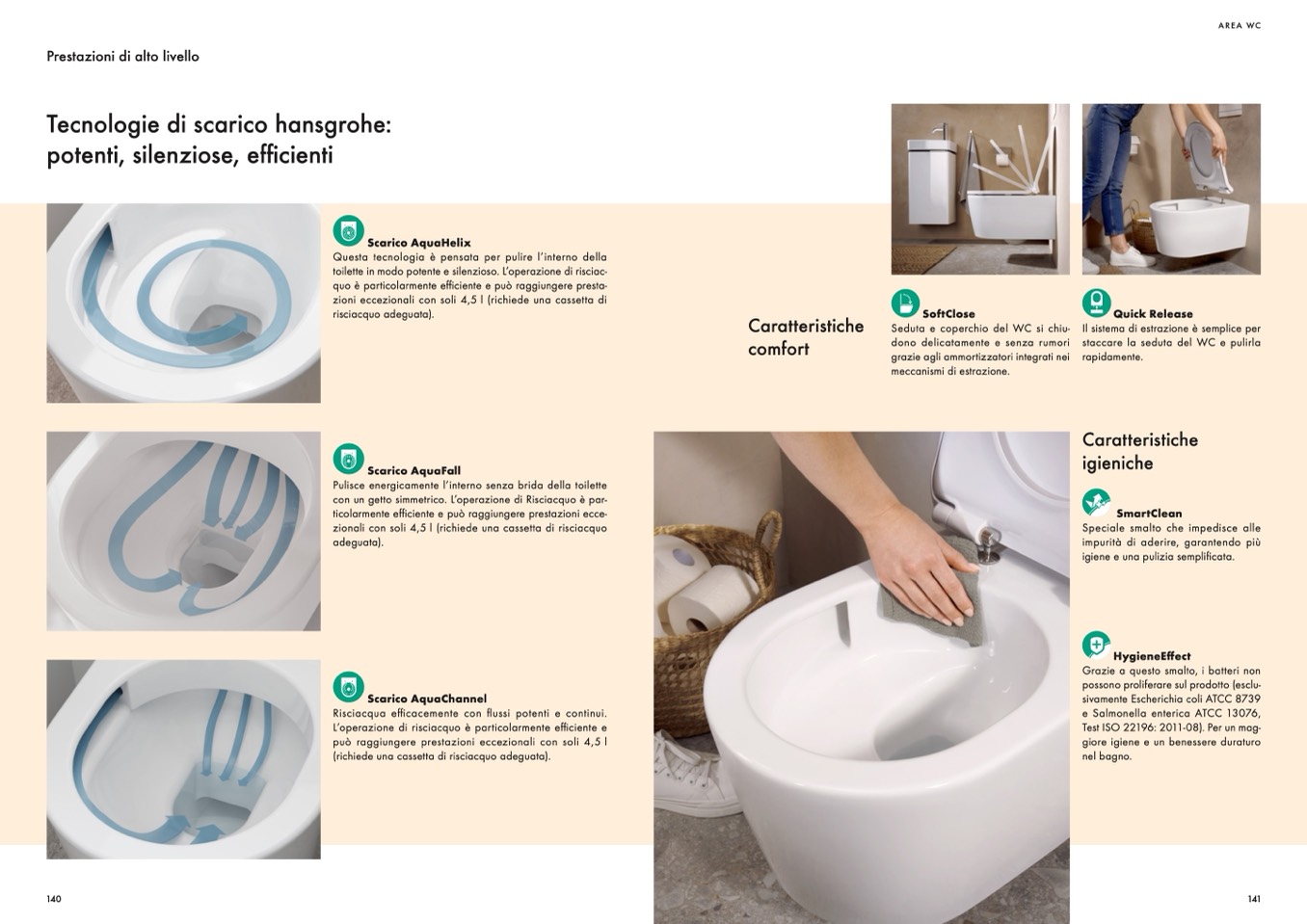 Prestazioni di alto livello

Tecnologie di scarico hansgrohe: potenti, silenziose, efficienti

Scarico AquaHelix
Questa tecnologia è pensata per pulire l'interno della toilette in modo potente e silenzioso. L'operazione di risciacquo è particolarmente efficiente e può raggiungere prestazioni eccezionali con soli 4,5 l (richiede una cassetta di risciacquo adeguata).

Scarico AquaFall
Pulisce energicamente l'interno senza brida della toilette con un getto simmetrico. L'operazione di Risciacquo è particolarmente efficiente e può raggiungere prestazioni eccezionali con soli 4,5 l (richiede una cassetta di risciacquo adeguata).

Scarico AquaChannel
Risciacqua efficacemente con flussi potenti e continui. L'operazione di risciacquo è particolarmente efficiente e può raggiungere prestazioni eccezionali con soli 4,5 l (richiede una cassetta di risciacquo adeguata).

140

AREA WC

Caratteristiche comfort

SoftClose
Seduta e coperchio del WC si chiudono delicatamente e senza rumori grazie agli ammortizzatori integrati nei meccanismi di estrazione.

Quick Release
Il sistema di estrazione è semplice per staccare la seduta del WC e pulirla rapidamente.

Caratteristiche igieniche

SmartClean
Speciale smalto che impedisce alle impurità di aderire, garantendo più igiene e una pulizia semplificata.

HygieneEffect
Grazie a questo smalto, i batteri non possono proliferare sul prodotto (esclusivamente Escherichia coli ATCC 8739 e Salmonella enterica ATCC 13076, Test ISO 22196: 2011-08). Per un maggiore igiene e un benessere duraturo nel bagno.

141