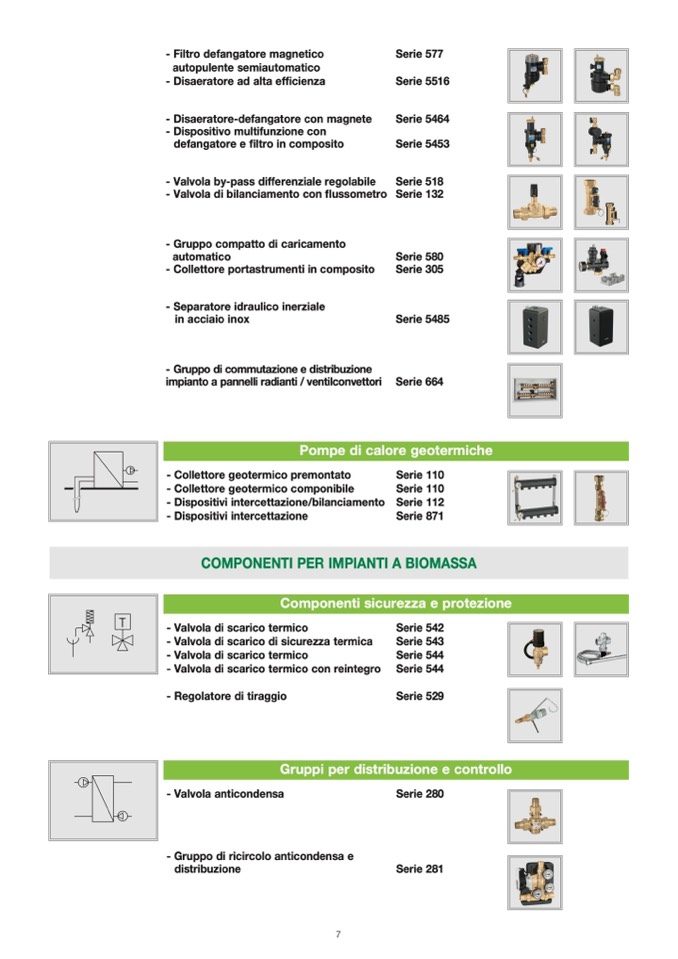 - Filtro defangatore magnetico autopulente semiautomatico Serie 577
- Disaeratore ad alta efficienza Serie 5516

- Disaeratore-defangatore con magnete Serie 5464
- Dispositivo multifunzione con defangatore e filtro in composito Serie 5453

- Valvola by-pass differenziale regolabile Serie 518
- Valvola di bilanciamento con flussometro Serie 132

- Gruppo compatto di caricamento automatico Serie 580
- Collettore portastrumenti in composito Serie 305

- Separatore idraulico inerziale in acciaio inox Serie 5485

- Gruppo di commutazione e distribuzione impianto a pannelli radianti / ventilconvettori Serie 664

Pompe di calore geotermiche

- Collettore geotermico premontato Serie 110
- Collettore geotermico componibile Serie 110
- Dispositivi intercettazione/bilanciamento Serie 112
- Dispositivi intercettazione Serie 871

COMPONENTI PER IMPIANTI A BIOMASSA

Componenti sicurezza e protezione

T

- Valvola di scarico termico Serie 542
- Valvola di scarico di sicurezza termica Serie 543
- Valvola di scarico termico Serie 544
- Valvola di scarico termico con reintegro Serie 544

- Regolatore di tiraggio Serie 529

Gruppi per distribuzione e controllo

- Valvola anticondensa Serie 280

- Gruppo di ricircolo anticondensa e distribuzione Serie 281

7