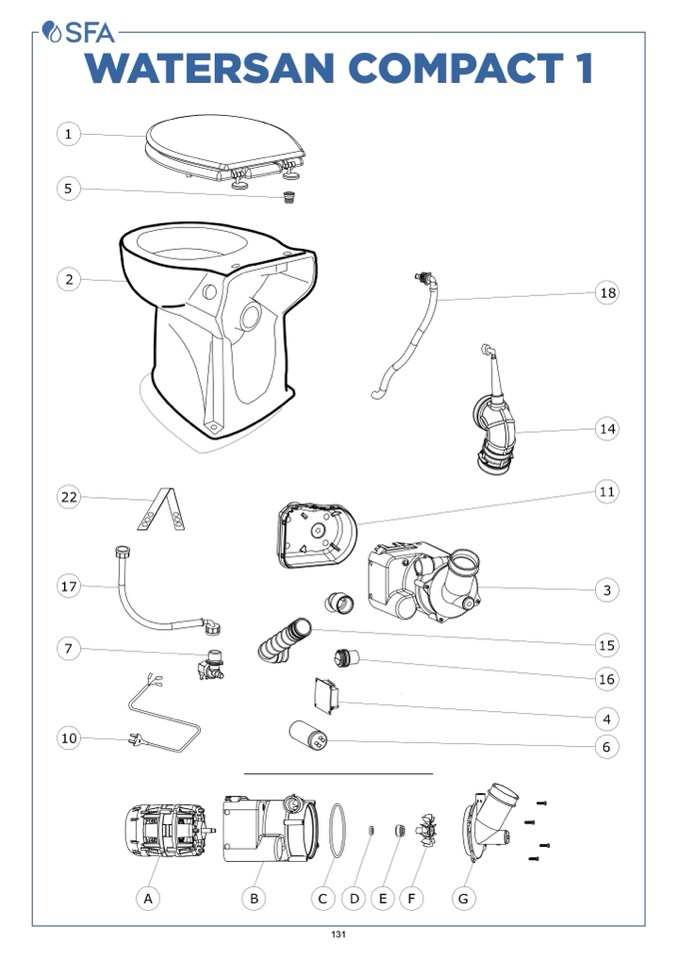 SFA
WATERSAN COMPACT 1

1
5
2
18
14
22
11
17
3
15
7
16
4
10
6
A
B
C
D
E
F
G

131